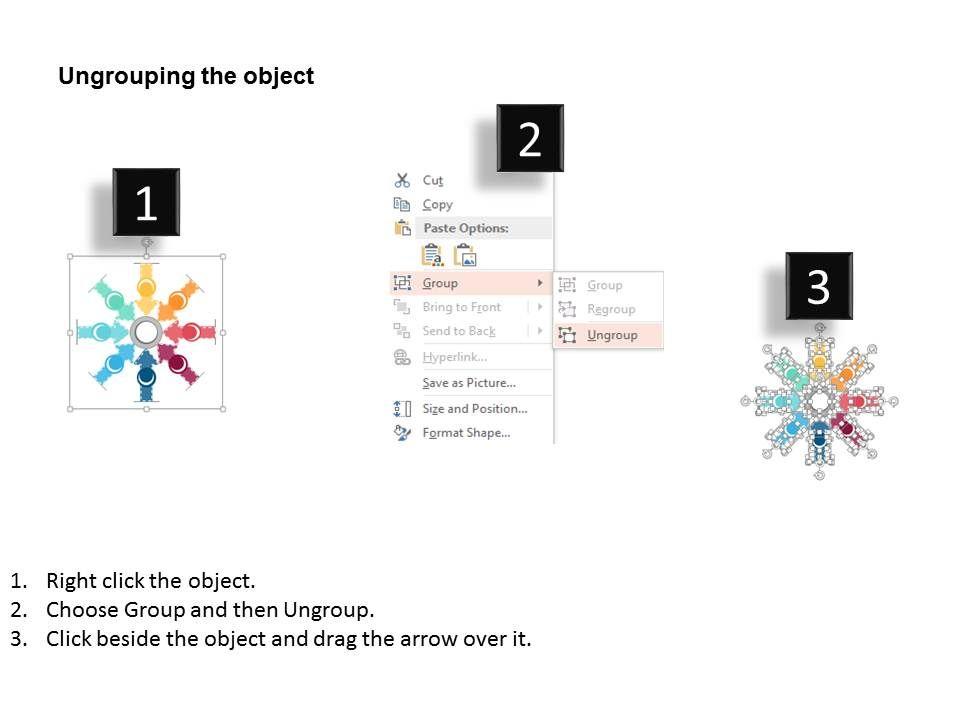 Ungrouping the object

1

2

Cut
Copy
Paste Options:
Group
Bring to Front
Send to Back
Hyperlink...
Save as Picture...
Size and Position...
Format Shape...

Group
Regroup
Ungroup

3

1. Right click the object.
2. Choose Group and then Ungroup.
3. Click beside the object and drag the arrow over it.