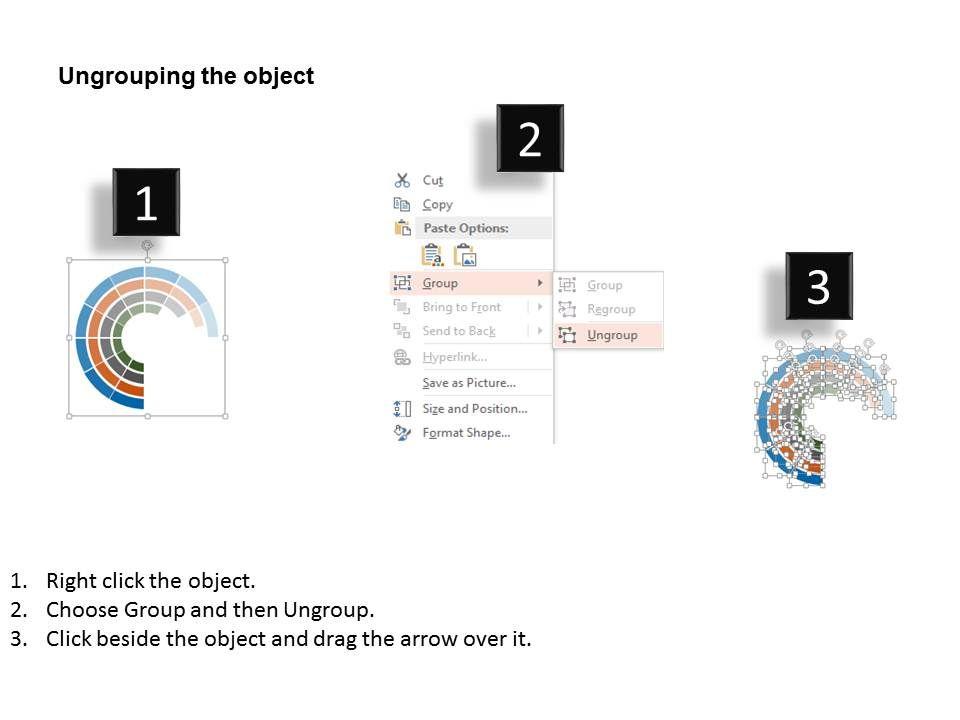 Ungrouping the object

1

2

Cut
Copy
Paste Options:
Group
Bring to Front
Send to Back
Hyperlink...
Save as Picture...
Size and Position...
Format Shape...

Group
Regroup
Ungroup

3

1. Right click the object.
2. Choose Group and then Ungroup.
3. Click beside the object and drag the arrow over it.