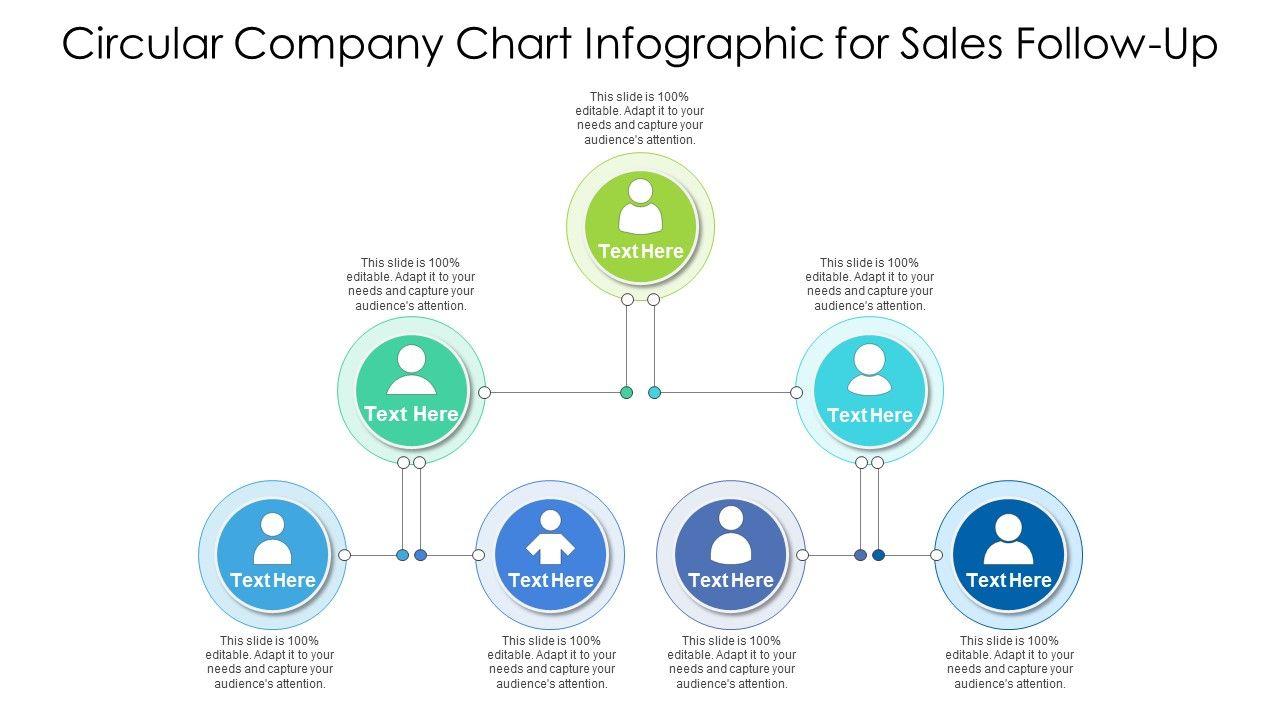 Circular Company Chart Infographic for Sales Follow-Up

This slide is 100% editable. Adapt it to your needs and capture your audience's attention.

Text Here

This slide is 100% editable. Adapt it to your needs and capture your audience's attention.

Text Here

This slide is 100% editable. Adapt it to your needs and capture your audience's attention.

Text Here

Text Here

Text Here

Text Here

Text Here

This slide is 100% editable. Adapt it to your needs and capture your audience's attention.

This slide is 100% editable. Adapt it to your needs and capture your audience's attention.

This slide is 100% editable. Adapt it to your needs and capture your audience's attention.

This slide is 100% editable. Adapt it to your needs and capture your audience's attention.