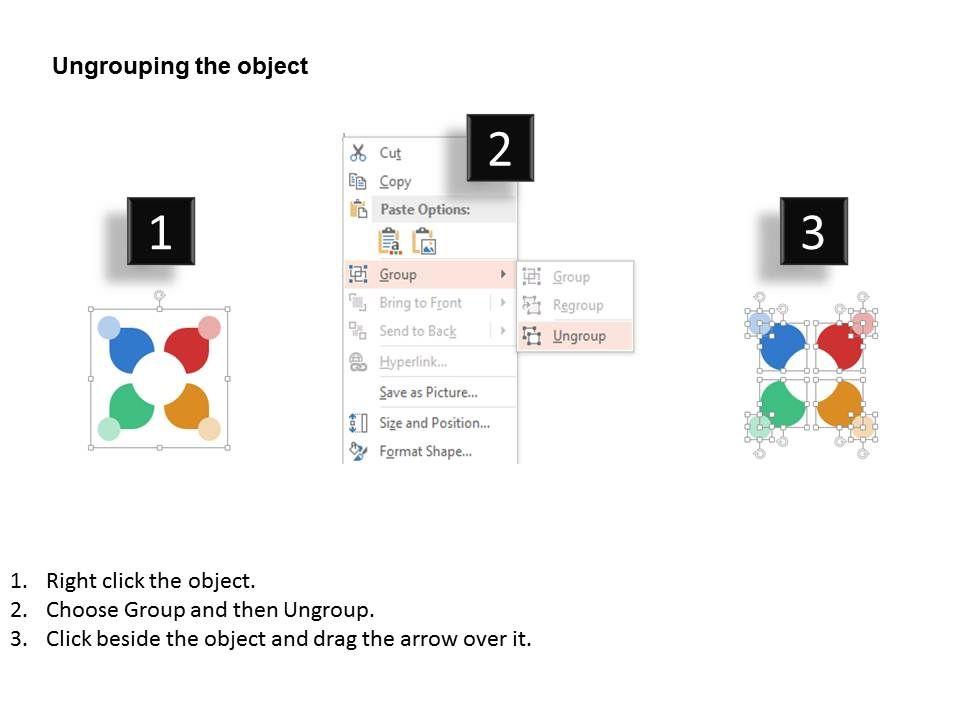 Ungrouping the object

1

2

Cut
Copy
Paste Options:
Group
Bring to Front
Send to Back
Hyperlink...
Save as Picture...
Size and Position...
Format Shape...

Group
Regroup
Ungroup

3

1. Right click the object.
2. Choose Group and then Ungroup.
3. Click beside the object and drag the arrow over it.