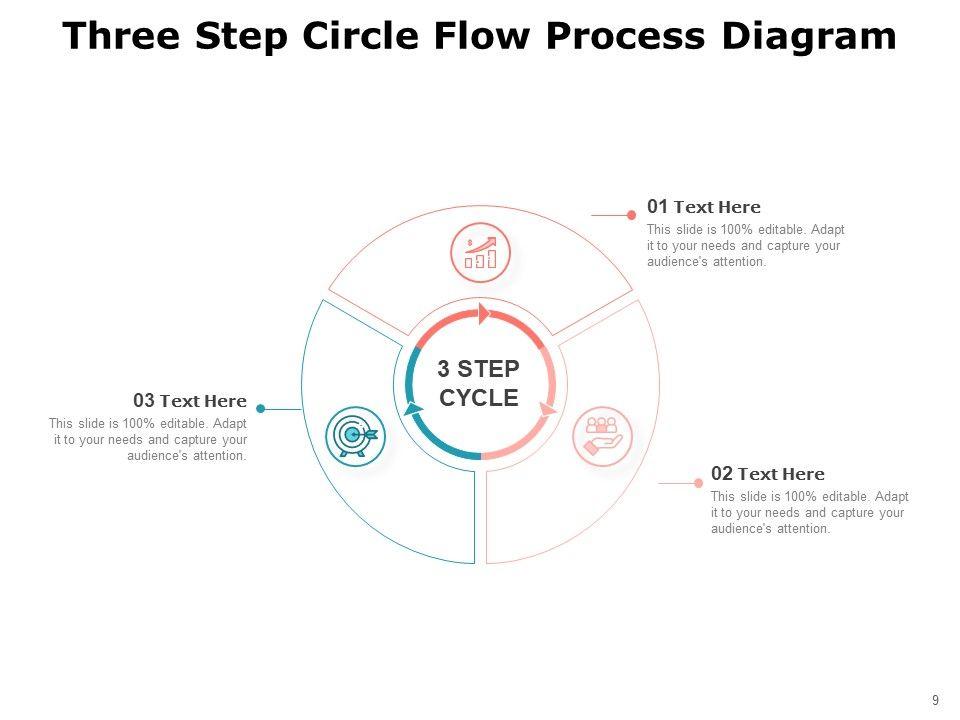 Three Step Circle Flow Process Diagram

01 Text Here
This slide is 100% editable. Adapt it to your needs and capture your audience's attention.

3 STEP CYCLE

03 Text Here
This slide is 100% editable. Adapt it to your needs and capture your audience's attention.

02 Text Here
This slide is 100% editable. Adapt it to your needs and capture your audience's attention.

9