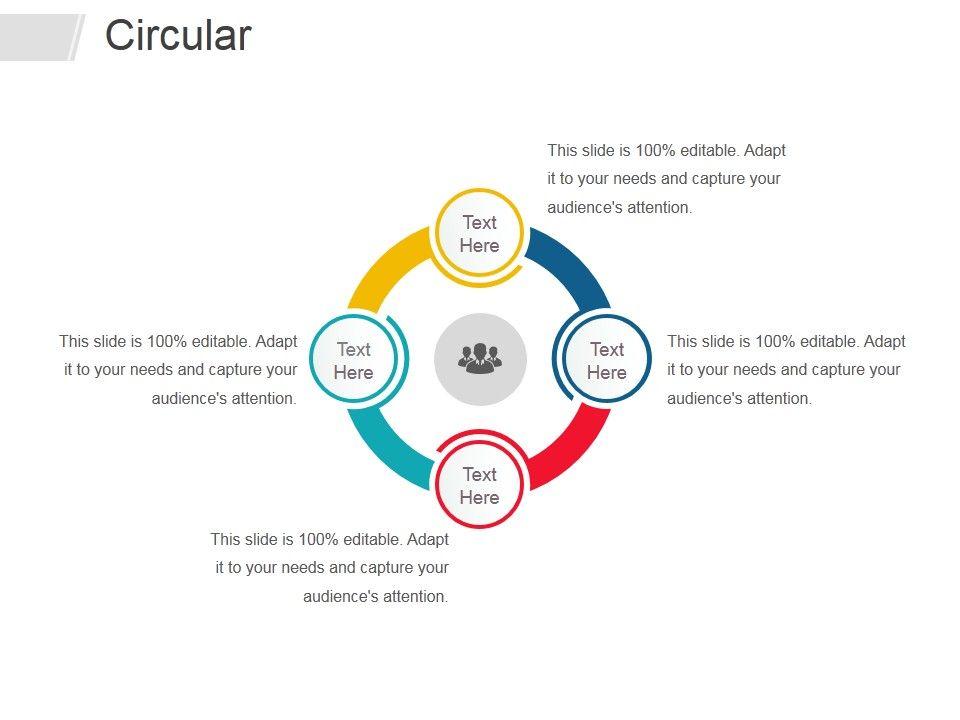 Circular

This slide is 100% editable. Adapt it to your needs and capture your audience's attention.

Text Here

This slide is 100% editable. Adapt it to your needs and capture your audience's attention.

Text Here

Text Here

This slide is 100% editable. Adapt it to your needs and capture your audience's attention.

Text Here

This slide is 100% editable. Adapt it to your needs and capture your audience's attention.