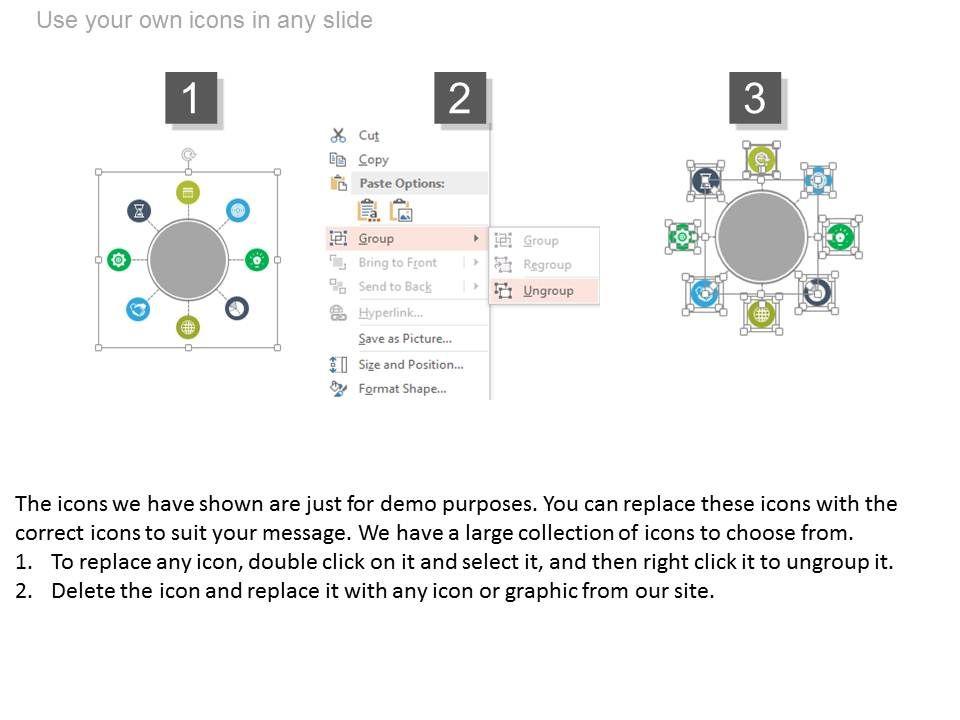 Use your own icons in any slide

1

2

Cut
Copy
Paste Options:
Group
Bring to Front
Send to Back
Hyperlink...
Save as Picture...
Size and Position...
Format Shape...

Group
Regroup
Ungroup

3

The icons we have shown are just for demo purposes. You can replace these icons with the correct icons to suit your message. We have a large collection of icons to choose from.
1. To replace any icon, double click on it and select it, and then right click it to ungroup it.
2. Delete the icon and replace it with any icon or graphic from our site.