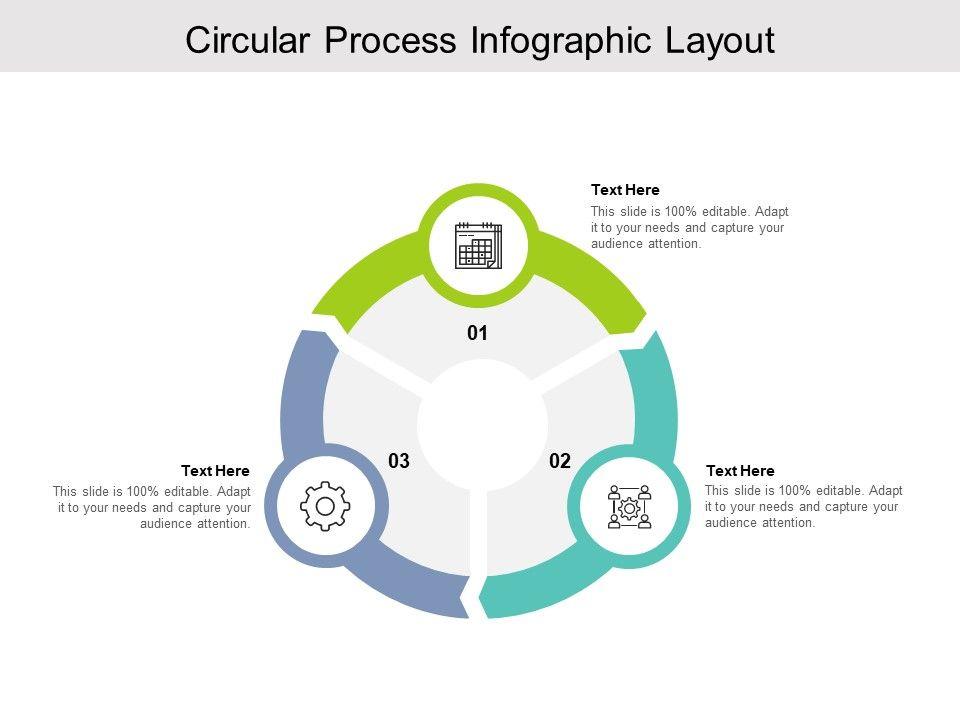 Circular Process Infographic Layout

Text Here
This slide is 100% editable. Adapt it to your needs and capture your audience attention.

01

03

02

Text Here
This slide is 100% editable. Adapt it to your needs and capture your audience attention.

Text Here
This slide is 100% editable. Adapt it to your needs and capture your audience attention.