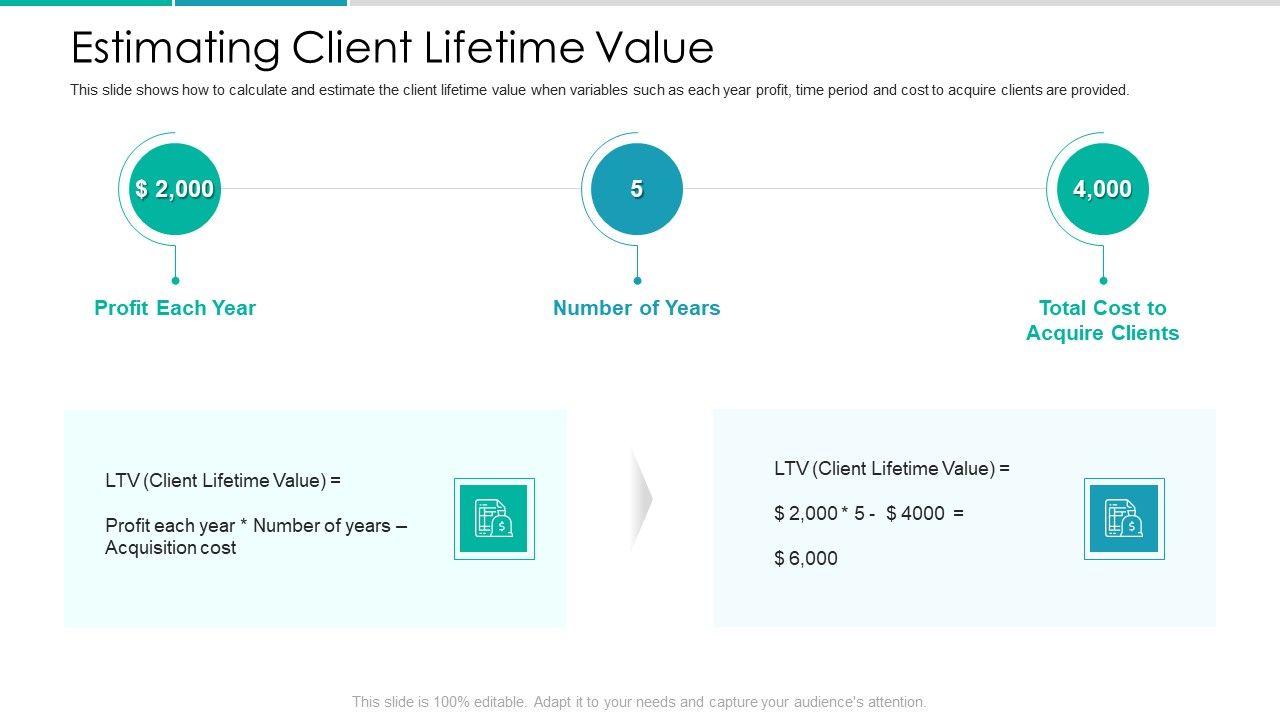 Estimating Client Lifetime Value

This slide shows how to calculate and estimate the client lifetime value when variables such as each year profit, time period and cost to acquire clients are provided.

$ 2,000

Profit Each Year

5

Number of Years

4,000

Total Cost to Acquire Clients

LTV (Client Lifetime Value) =

Profit each year * Number of years – Acquisition cost

LTV (Client Lifetime Value) =

$ 2,000 * 5 - $ 4000 =

$ 6,000

This slide is 100% editable. Adapt it to your needs and capture your audience's attention.