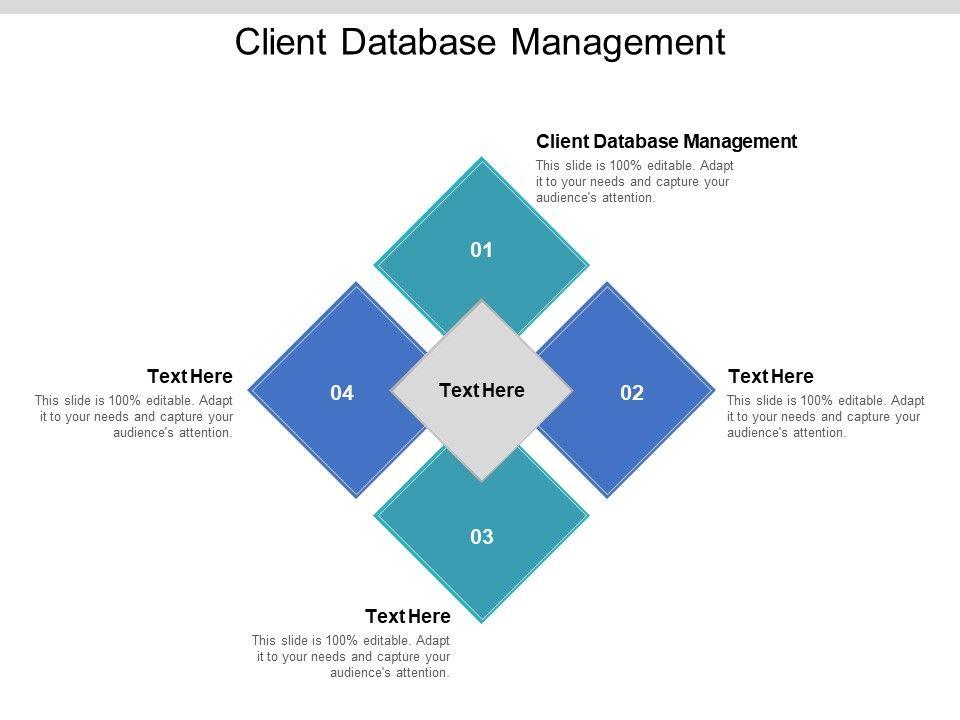 Client Database Management

Client Database Management
This slide is 100% editable. Adapt it to your needs and capture your audience's attention.

01

Text Here
This slide is 100% editable. Adapt it to your needs and capture your audience's attention.

04

Text Here

02

Text Here
This slide is 100% editable. Adapt it to your needs and capture your audience's attention.

03

Text Here
This slide is 100% editable. Adapt it to your needs and capture your audience's attention.