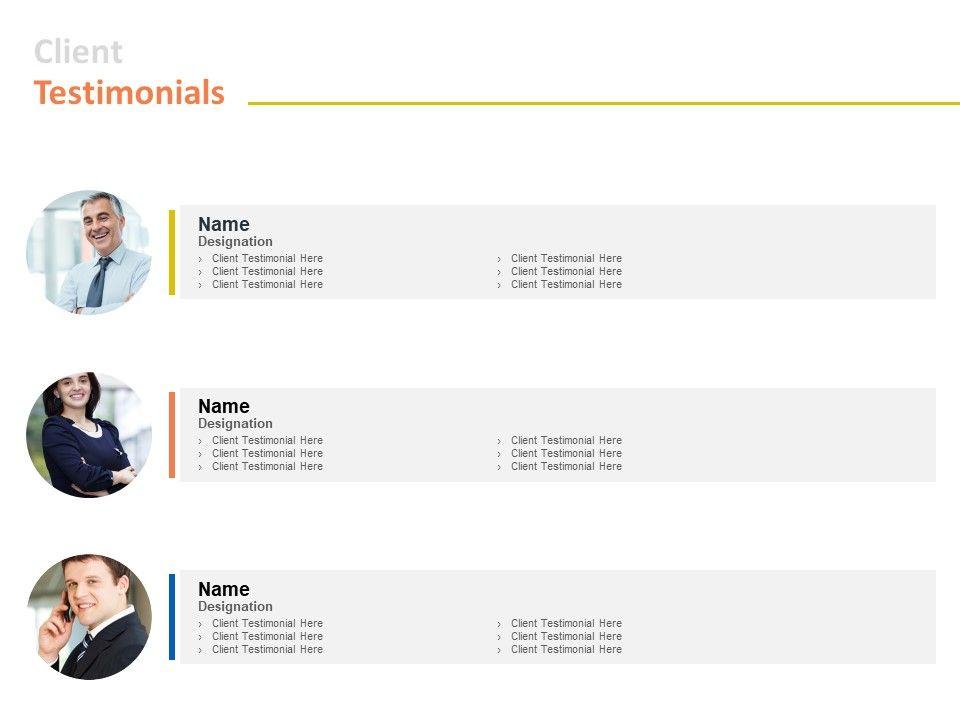 Client
Testimonials

Name
Designation
› Client Testimonial Here
› Client Testimonial Here
› Client Testimonial Here

› Client Testimonial Here
› Client Testimonial Here
› Client Testimonial Here

Name
Designation
› Client Testimonial Here
› Client Testimonial Here
› Client Testimonial Here

› Client Testimonial Here
› Client Testimonial Here
› Client Testimonial Here

Name
Designation
› Client Testimonial Here
› Client Testimonial Here
› Client Testimonial Here

› Client Testimonial Here
› Client Testimonial Here
› Client Testimonial Here