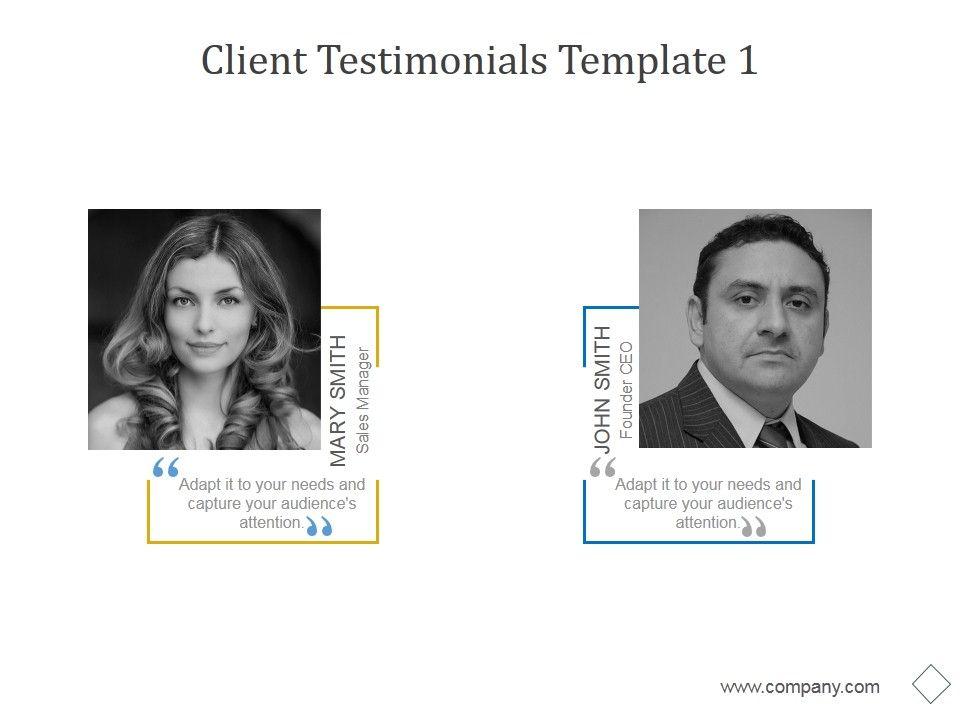 Client Testimonials Template 1

MARY SMITH
Sales Manager

“Adapt it to your needs and capture your audience's attention.”

JOHN SMITH
Founder CEO

“Adapt it to your needs and capture your audience's attention.”

www.company.com