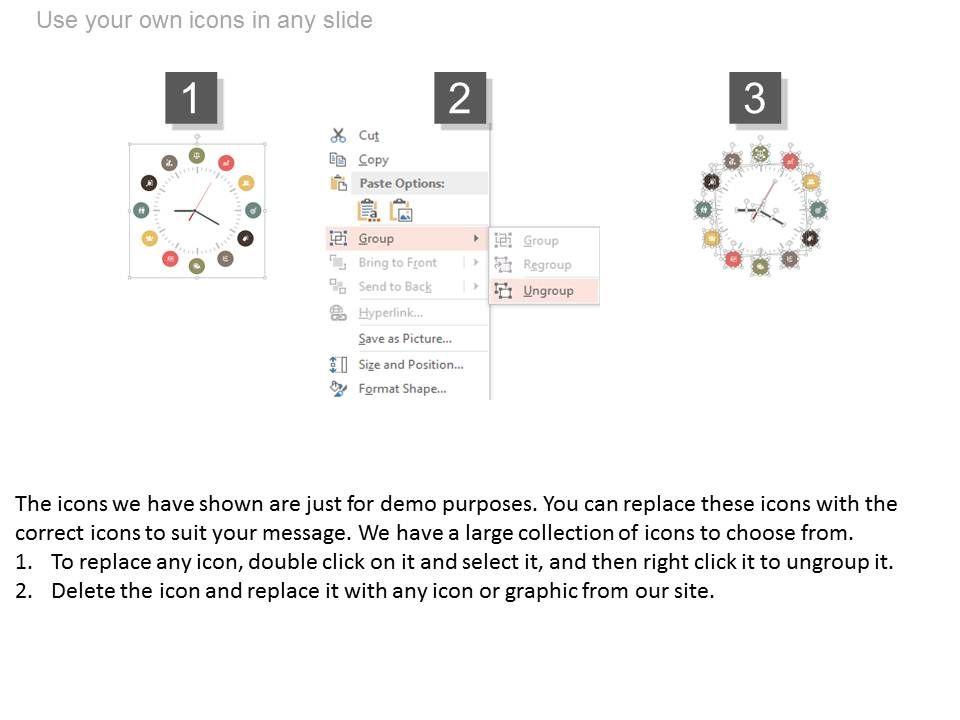 Use your own icons in any slide

1

2

3

Cut
Copy
Paste Options:
Group
Bring to Front
Send to Back
Hyperlink...
Save as Picture...
Size and Position...
Format Shape...

Group
Regroup
Ungroup

The icons we have shown are just for demo purposes. You can replace these icons with the correct icons to suit your message. We have a large collection of icons to choose from.
1. To replace any icon, double click on it and select it, and then right click it to ungroup it.
2. Delete the icon and replace it with any icon or graphic from our site.