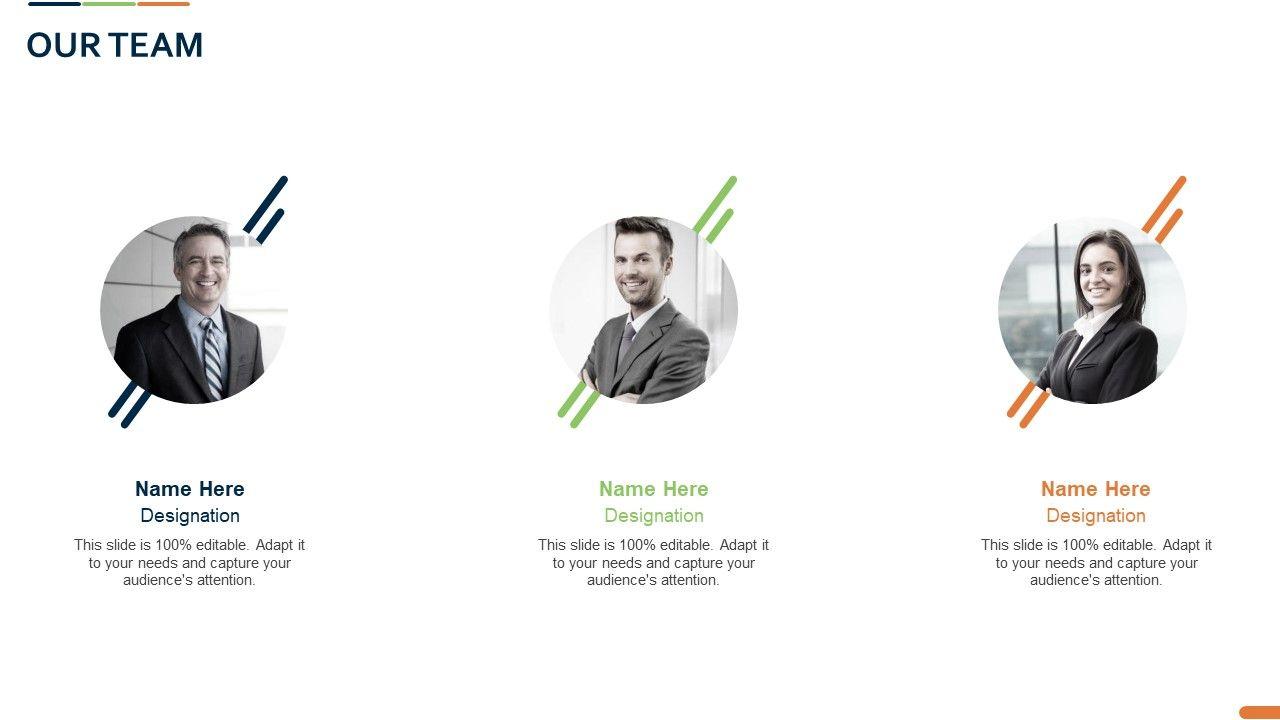 OUR TEAM

Name Here
Designation
This slide is 100% editable. Adapt it to your needs and capture your audience's attention.

Name Here
Designation
This slide is 100% editable. Adapt it to your needs and capture your audience's attention.

Name Here
Designation
This slide is 100% editable. Adapt it to your needs and capture your audience's attention.