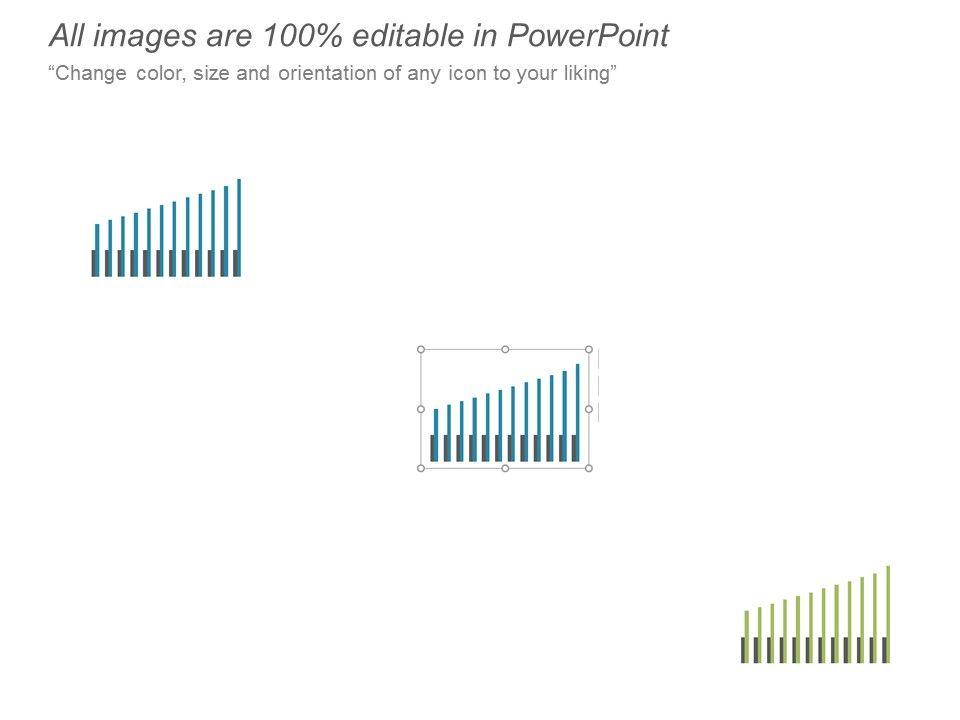 All images are 100% editable in PowerPoint

“Change color, size and orientation of any icon to your liking”