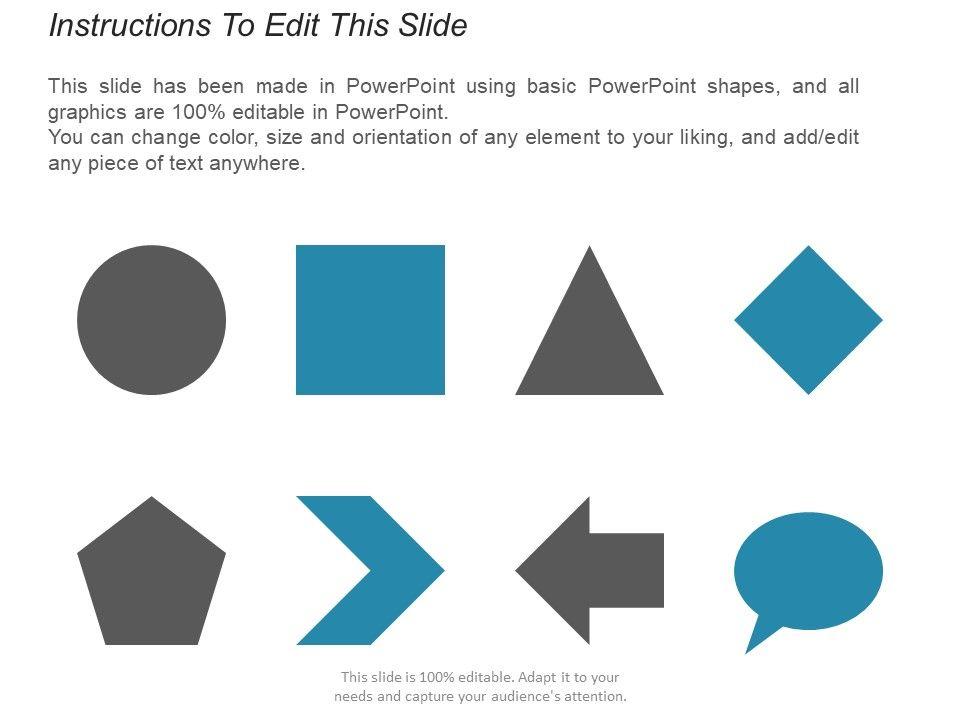 Instructions To Edit This Slide

This slide has been made in PowerPoint using basic PowerPoint shapes, and all graphics are 100% editable in PowerPoint.
You can change color, size and orientation of any element to your liking, and add/edit any piece of text anywhere.

This slide is 100% editable. Adapt it to your needs and capture your audience's attention.