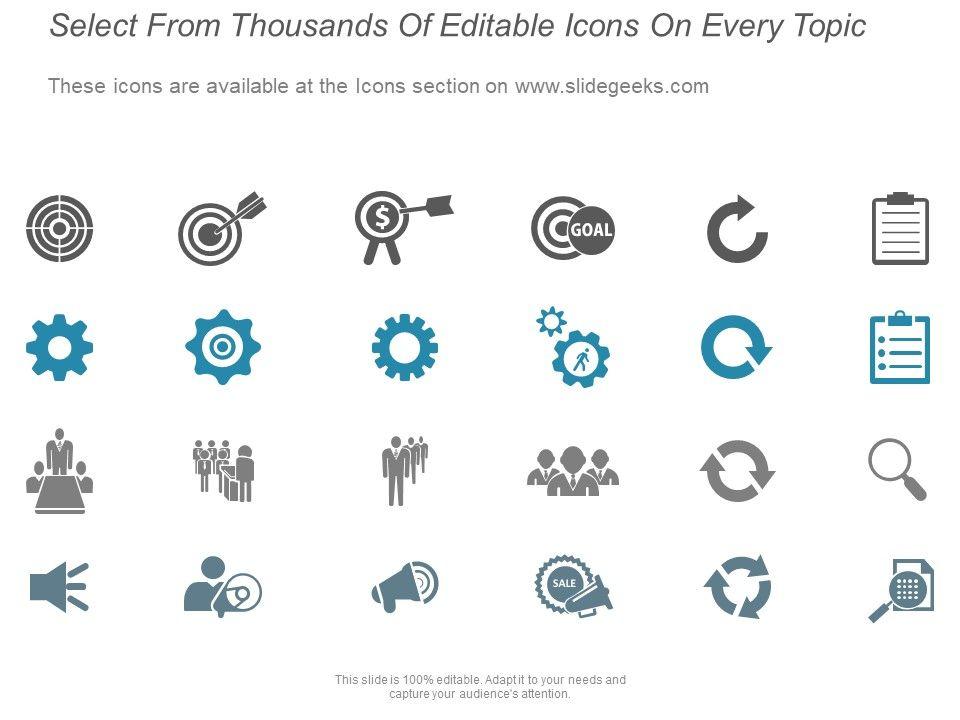 Select From Thousands Of Editable Icons On Every Topic

These icons are available at the Icons section on www.slidegeeks.com

$

GOAL

SALE

This slide is 100% editable. Adapt it to your needs and capture your audience's attention.