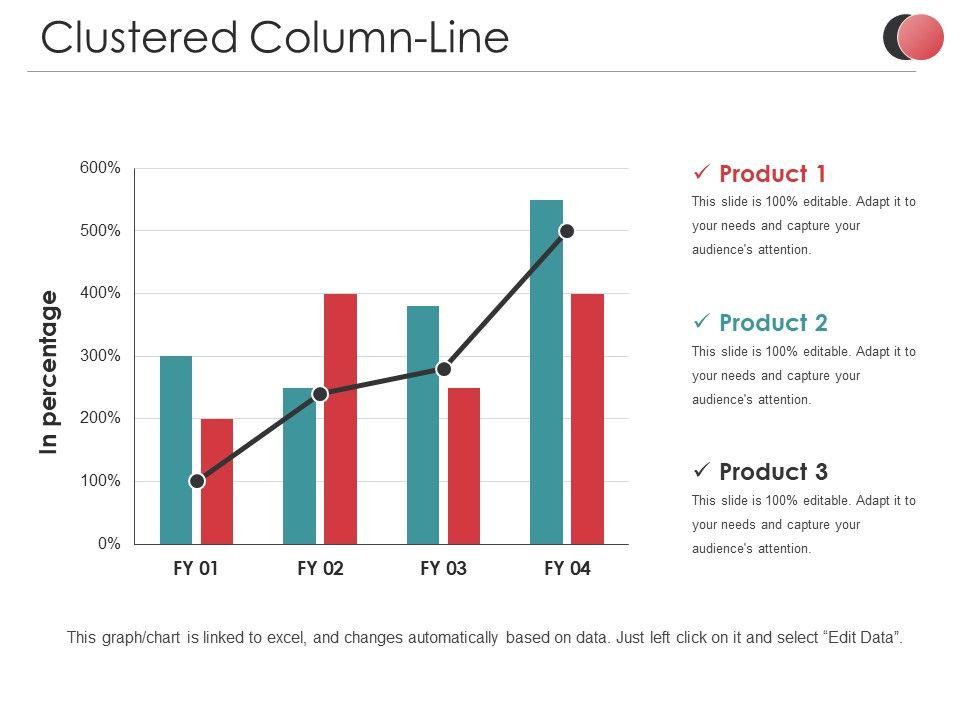 Clustered Column-Line

In percentage

600%
500%
400%
300%
200%
100%
0%

FY 01
FY 02
FY 03
FY 04

✓ Product 1
This slide is 100% editable. Adapt it to your needs and capture your audience's attention.

✓ Product 2
This slide is 100% editable. Adapt it to your needs and capture your audience's attention.

✓ Product 3
This slide is 100% editable. Adapt it to your needs and capture your audience's attention.

This graph/chart is linked to excel, and changes automatically based on data. Just left click on it and select "Edit Data".