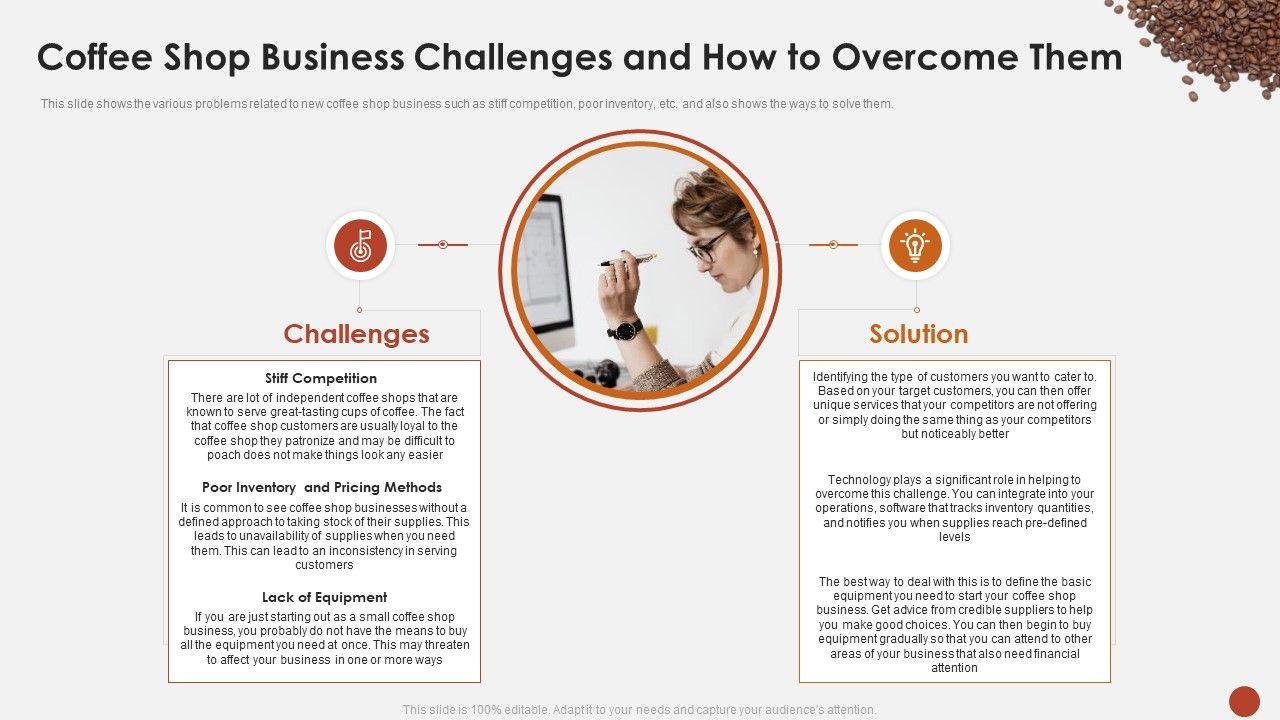 Coffee Shop Business Challenges and How to Overcome Them

This slide shows the various problems related to new coffee shop business such as stiff competition, poor inventory, etc. and also shows the ways to solve them.

Challenges

Stiff Competition

There are lot of independent coffee shops that are known to serve great-tasting cups of coffee. The fact that coffee shop customers are usually loyal to the coffee shop they patronize and may be difficult to poach does not make things look any easier

Poor Inventory and Pricing Methods

It is common to see coffee shop businesses without a defined approach to taking stock of their supplies. This leads to unavailability of supplies when you need them. This can lead to an inconsistency in serving customers

Lack of Equipment

If you are just starting out as a small coffee shop business, you probably do not have the means to buy all the equipment you need at once. This may threaten to affect your business in one or more ways

Solution

Identifying the type of customers you want to cater to. Based on your target customers, you can then offer unique services that your competitors are not offering or simply doing the same thing as your competitors but noticeably better

Technology plays a significant role in helping to overcome this challenge. You can integrate into your operations, software that tracks inventory quantities, and notifies you when supplies reach pre-defined levels

The best way to deal with this is to define the basic equipment you need to start your coffee shop business. Get advice from credible suppliers to help you make good choices. You can then begin to buy equipment gradually so that you can attend to other areas of your business that also need financial attention

This slide is 100% editable. Adapt it to your needs and capture your audience's attention.