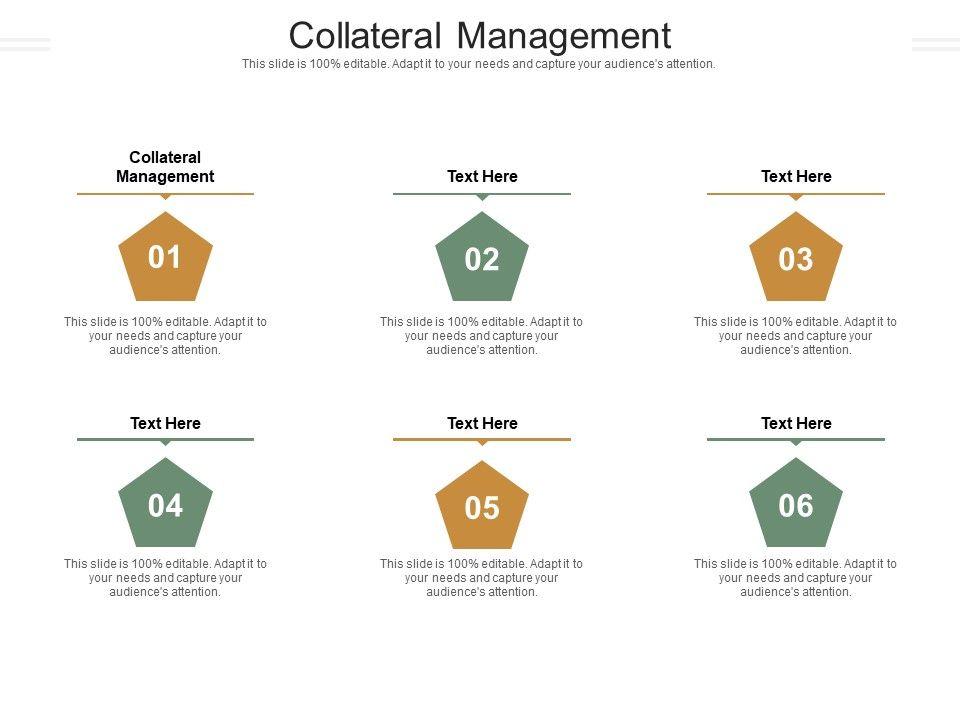 Collateral Management

This slide is 100% editable. Adapt it to your needs and capture your audience's attention.

Collateral Management

01

This slide is 100% editable. Adapt it to your needs and capture your audience's attention.

Text Here

02

This slide is 100% editable. Adapt it to your needs and capture your audience's attention.

Text Here

03

This slide is 100% editable. Adapt it to your needs and capture your audience's attention.

Text Here

04

This slide is 100% editable. Adapt it to your needs and capture your audience's attention.

Text Here

05

This slide is 100% editable. Adapt it to your needs and capture your audience's attention.

Text Here

06

This slide is 100% editable. Adapt it to your needs and capture your audience's attention.