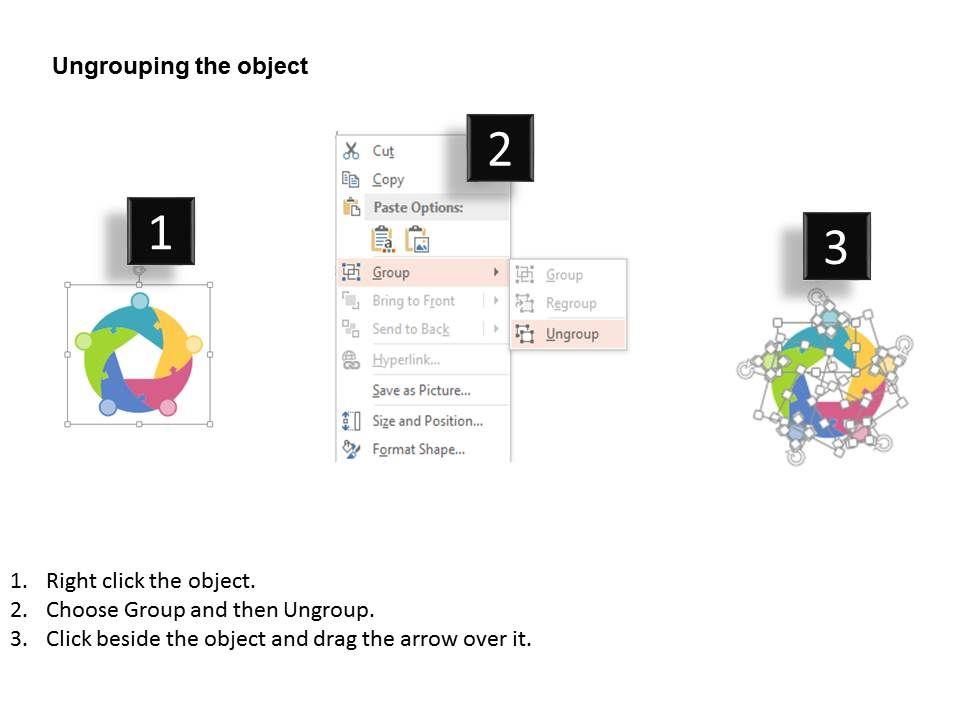 Ungrouping the object

1

2

Cut
Copy
Paste Options:
Group
Bring to Front
Send to Back
Hyperlink...
Save as Picture...
Size and Position...
Format Shape...

Group
Regroup
Ungroup

3

1. Right click the object.
2. Choose Group and then Ungroup.
3. Click beside the object and drag the arrow over it.