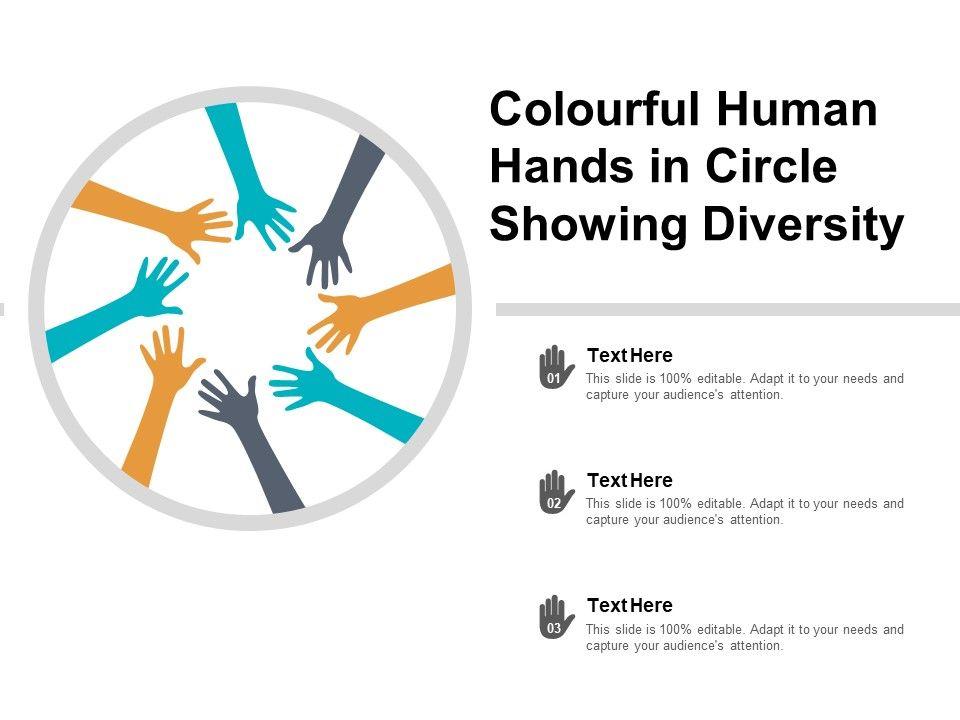 Colourful Human Hands in Circle Showing Diversity

01
Text Here
This slide is 100% editable. Adapt it to your needs and capture your audience's attention.

02
Text Here
This slide is 100% editable. Adapt it to your needs and capture your audience's attention.

03
Text Here
This slide is 100% editable. Adapt it to your needs and capture your audience's attention.