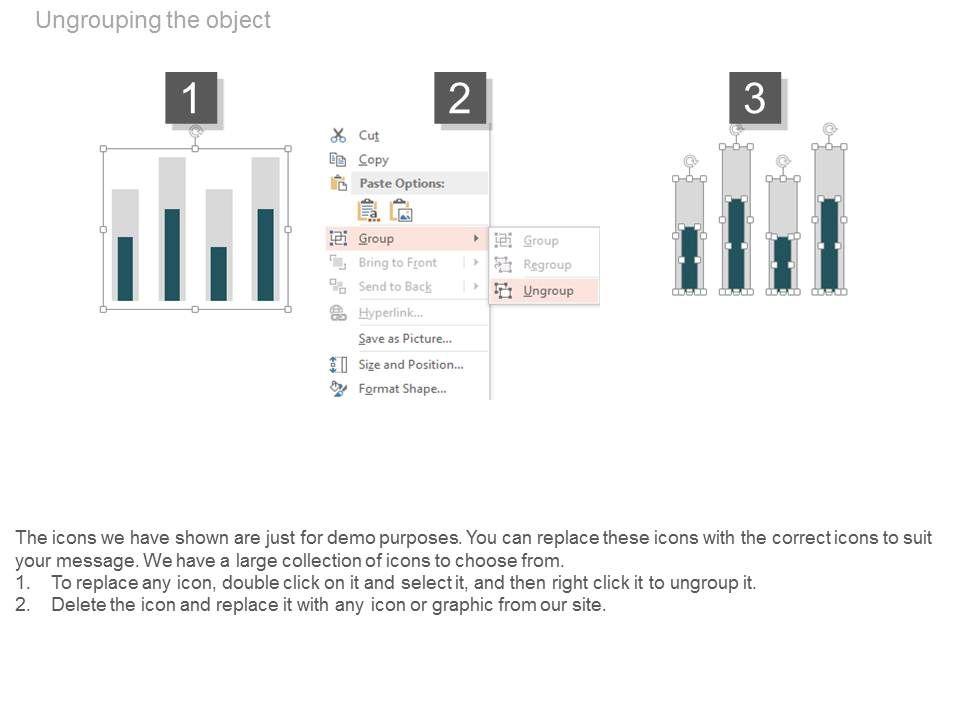 Ungrouping the object

1

2

Cut
Copy
Paste Options:
Group
Bring to Front
Send to Back
Hyperlink...
Save as Picture...
Size and Position...
Format Shape...

Group
Regroup
Ungroup

3

The icons we have shown are just for demo purposes. You can replace these icons with the correct icons to suit your message. We have a large collection of icons to choose from.
1. To replace any icon, double click on it and select it, and then right click it to ungroup it.
2. Delete the icon and replace it with any icon or graphic from our site.