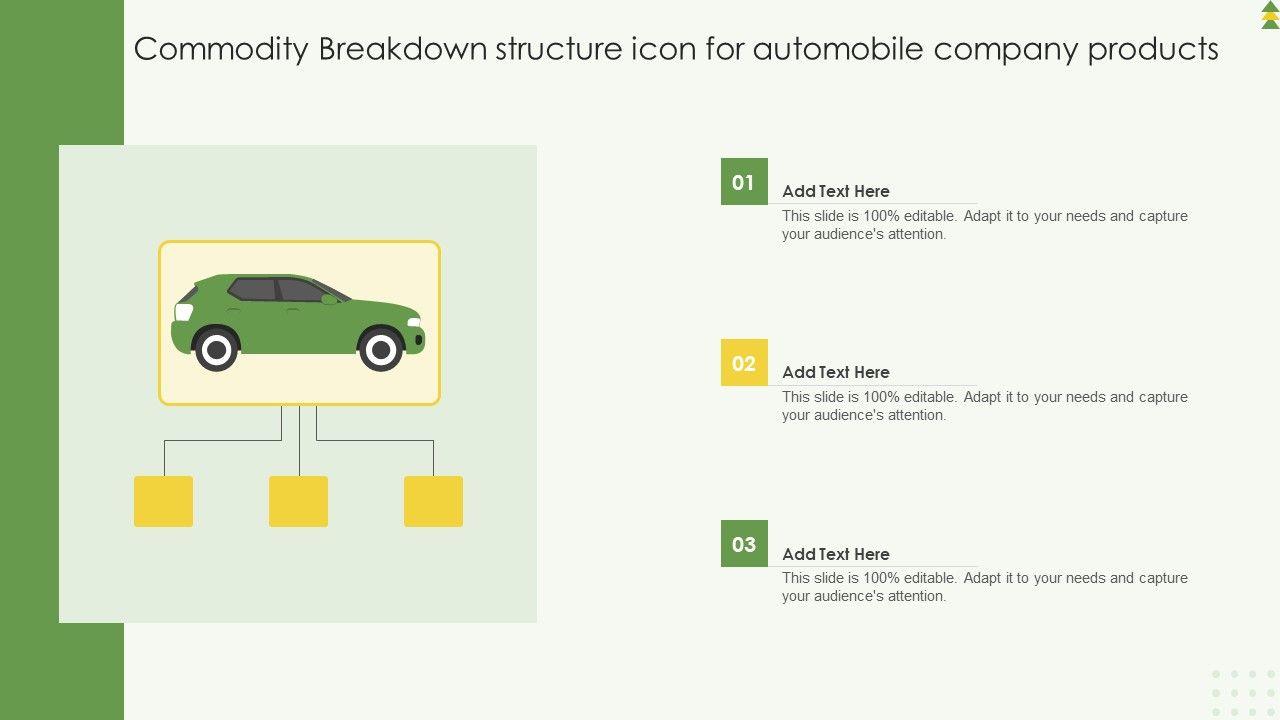 Commodity Breakdown structure icon for automobile company products

01
Add Text Here
This slide is 100% editable. Adapt it to your needs and capture your audience's attention.

02
Add Text Here
This slide is 100% editable. Adapt it to your needs and capture your audience's attention.

03
Add Text Here
This slide is 100% editable. Adapt it to your needs and capture your audience's attention.