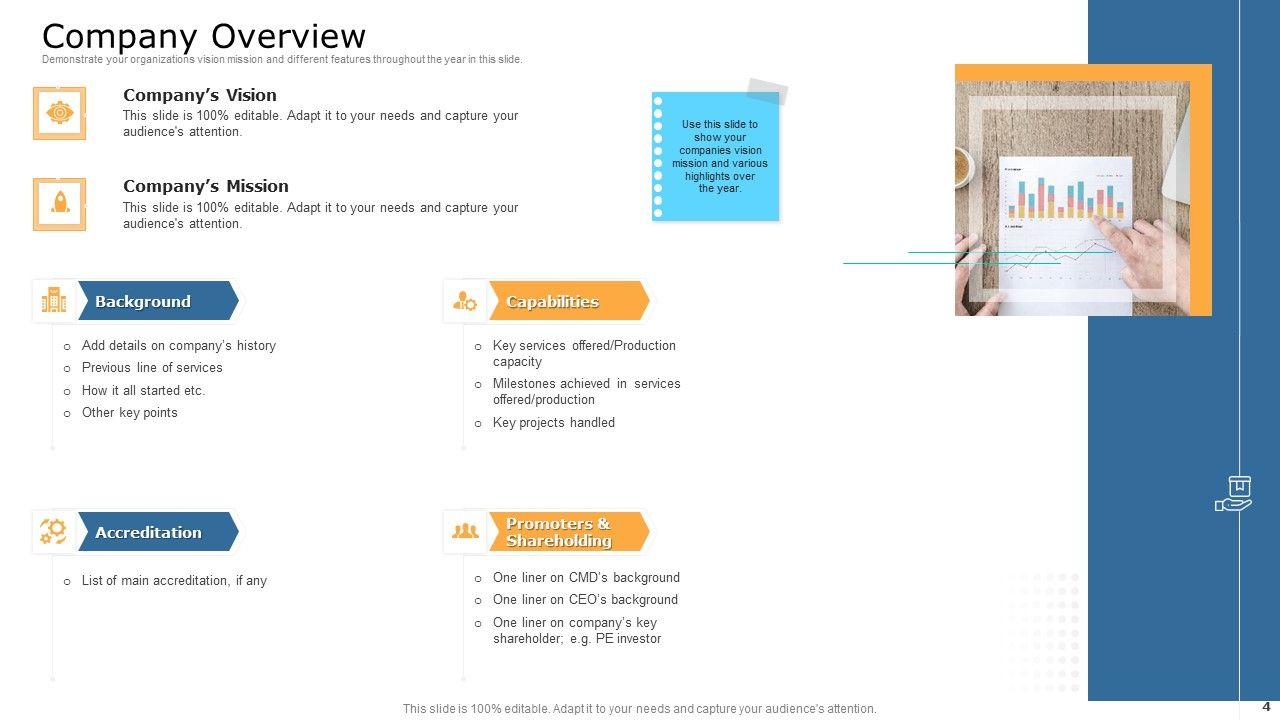 Company Overview
Demonstrate your organizations vision mission and different features throughout the year in this slide.

Company's Vision
This slide is 100% editable. Adapt it to your needs and capture your audience's attention.

Company's Mission
This slide is 100% editable. Adapt it to your needs and capture your audience's attention.

Use this slide to show your companies vision mission and various highlights over the year.

Background
o Add details on company's history
o Previous line of services
o How it all started etc.
o Other key points

Capabilities
o Key services offered/Production capacity
o Milestones achieved in services offered/production
o Key projects handled

Accreditation
o List of main accreditation, if any

Promoters & Shareholding
o One liner on CMD's background
o One liner on CEO's background
o One liner on company's key shareholder; e.g. PE investor

This slide is 100% editable. Adapt it to your needs and capture your audience's attention.
4