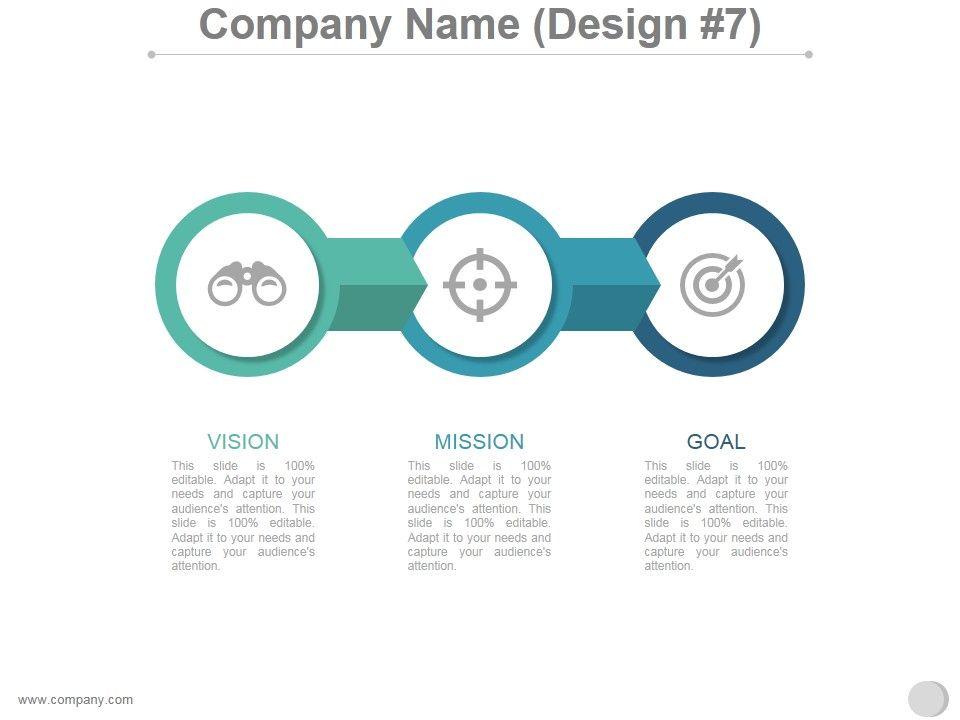 Company Name (Design #7)

VISION

This slide is 100% editable. Adapt it to your needs and capture your audience's attention. This slide is 100% editable. Adapt it to your needs and capture your audience's attention.

MISSION

This slide is 100% editable. Adapt it to your needs and capture your audience's attention. This slide is 100% editable. Adapt it to your needs and capture your audience's attention.

GOAL

This slide is 100% editable. Adapt it to your needs and capture your audience's attention. This slide is 100% editable. Adapt it to your needs and capture your audience's attention.

www.company.com