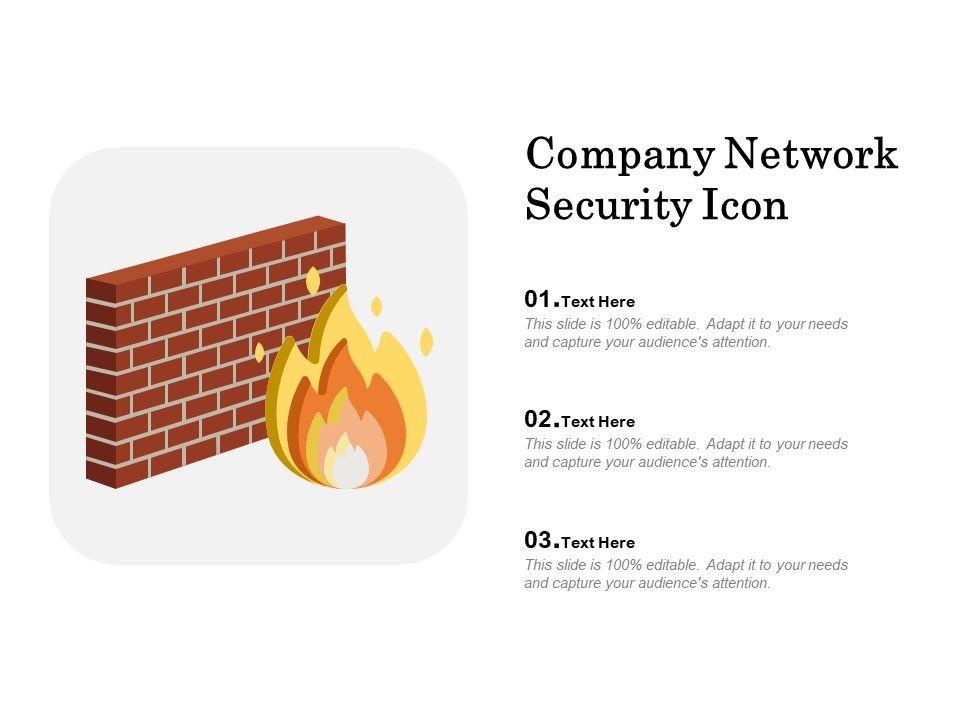 Company Network Security Icon

01.Text Here
This slide is 100% editable. Adapt it to your needs and capture your audience's attention.

02.Text Here
This slide is 100% editable. Adapt it to your needs and capture your audience's attention.

03.Text Here
This slide is 100% editable. Adapt it to your needs and capture your audience's attention.