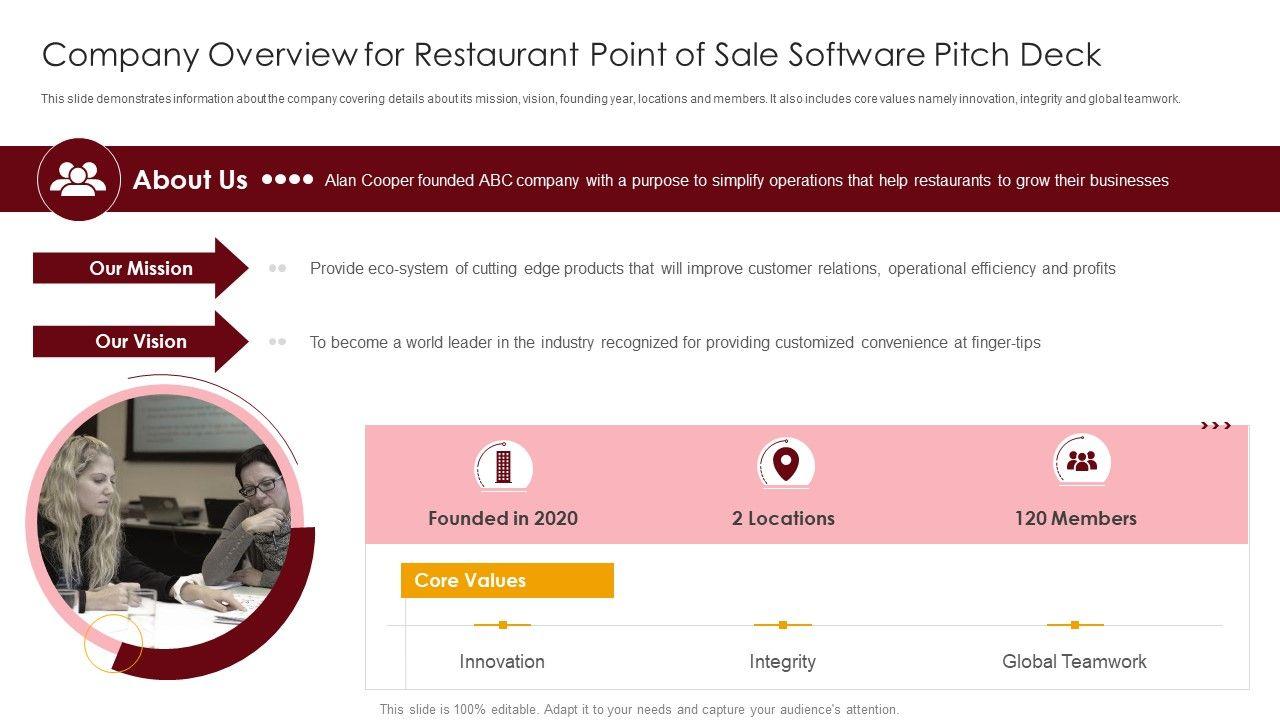 Company Overview for Restaurant Point of Sale Software Pitch Deck

This slide demonstrates information about the company covering details about its mission, vision, founding year, locations and members. It also includes core values namely innovation, integrity and global teamwork.

About Us

Alan Cooper founded ABC company with a purpose to simplify operations that help restaurants to grow their businesses

Our Mission

Provide eco-system of cutting edge products that will improve customer relations, operational efficiency and profits

Our Vision

To become a world leader in the industry recognized for providing customized convenience at finger-tips

Founded in 2020

2 Locations

120 Members

Core Values

Innovation

Integrity

Global Teamwork

This slide is 100% editable. Adapt it to your needs and capture your audience's attention.