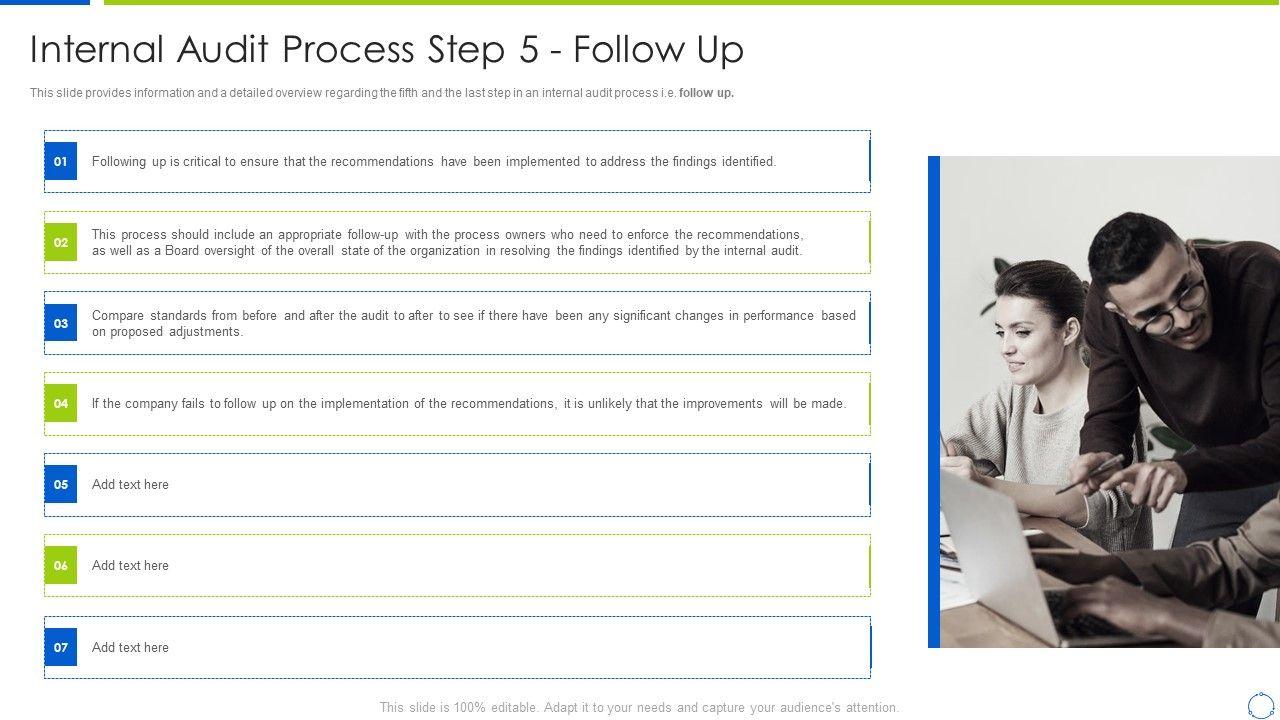 Internal Audit Process Step 5 - Follow Up

This slide provides information and a detailed overview regarding the fifth and the last step in an internal audit process i.e. follow up.

01 Following up is critical to ensure that the recommendations have been implemented to address the findings identified.

02 This process should include an appropriate follow-up with the process owners who need to enforce the recommendations, as well as a Board oversight of the overall state of the organization in resolving the findings identified by the internal audit.

03 Compare standards from before and after the audit to after to see if there have been any significant changes in performance based on proposed adjustments.

04 If the company fails to follow up on the implementation of the recommendations, it is unlikely that the improvements will be made.

05 Add text here

06 Add text here

07 Add text here

This slide is 100% editable. Adapt it to your needs and capture your audience's attention.