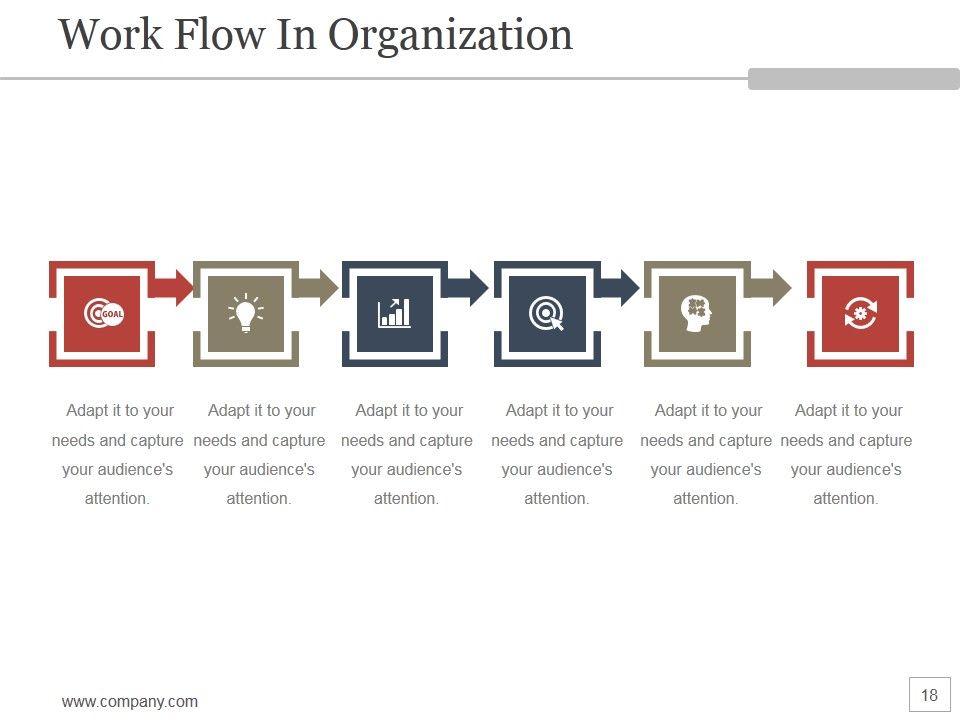 Work Flow In Organization

GOAL

Adapt it to your needs and capture your audience's attention.

Adapt it to your needs and capture your audience's attention.

Adapt it to your needs and capture your audience's attention.

Adapt it to your needs and capture your audience's attention.

Adapt it to your needs and capture your audience's attention.

Adapt it to your needs and capture your audience's attention.

www.company.com

18