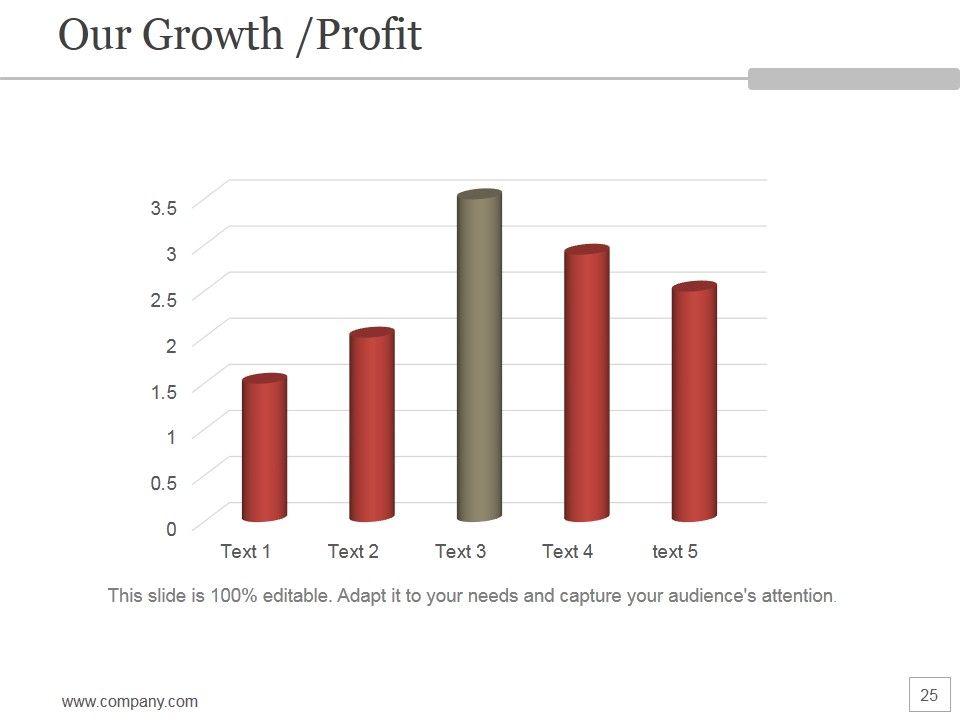 Our Growth /Profit

3.5
3
2.5
2
1.5
1
0.5
0

Text 1 Text 2 Text 3 Text 4 text 5

This slide is 100% editable. Adapt it to your needs and capture your audience's attention.

www.company.com

25