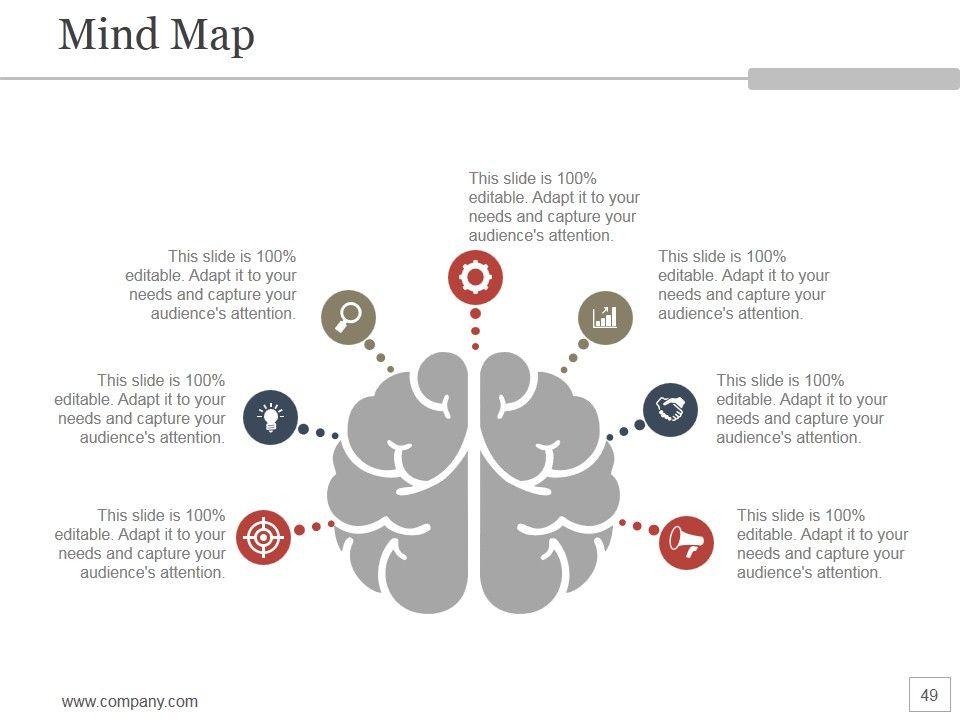 Mind Map

This slide is 100% editable. Adapt it to your needs and capture your audience's attention.

This slide is 100% editable. Adapt it to your needs and capture your audience's attention.

This slide is 100% editable. Adapt it to your needs and capture your audience's attention.

This slide is 100% editable. Adapt it to your needs and capture your audience's attention.

This slide is 100% editable. Adapt it to your needs and capture your audience's attention.

This slide is 100% editable. Adapt it to your needs and capture your audience's attention.

This slide is 100% editable. Adapt it to your needs and capture your audience's attention.

www.company.com

49