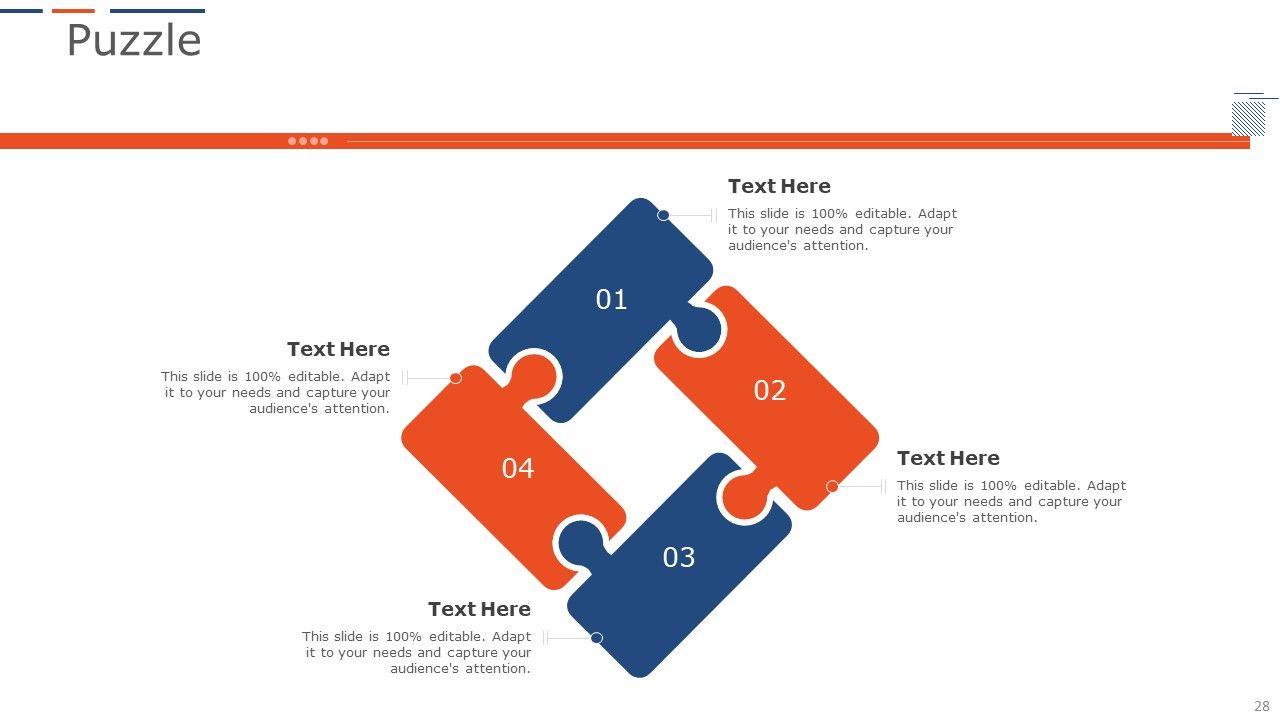 Puzzle

Text Here
This slide is 100% editable. Adapt it to your needs and capture your audience's attention.

01

Text Here
This slide is 100% editable. Adapt it to your needs and capture your audience's attention.

02

04

Text Here
This slide is 100% editable. Adapt it to your needs and capture your audience's attention.

03

Text Here
This slide is 100% editable. Adapt it to your needs and capture your audience's attention.

28