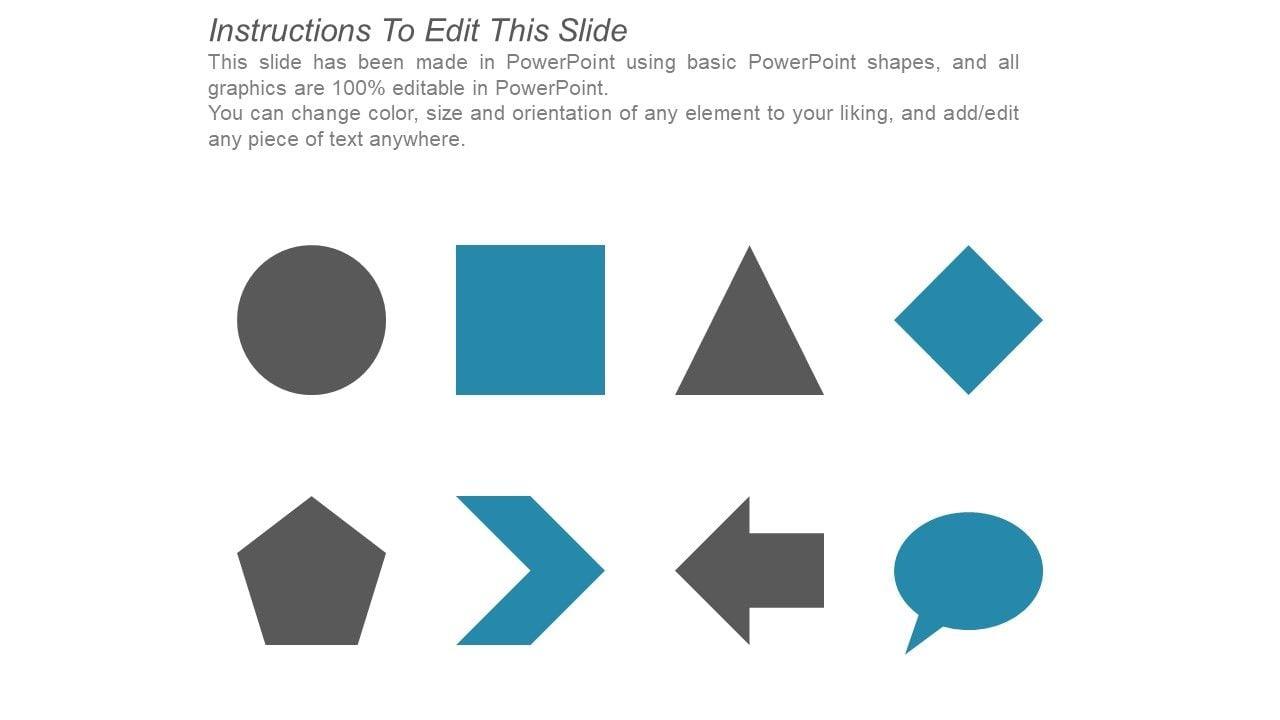 Instructions To Edit This Slide

This slide has been made in PowerPoint using basic PowerPoint shapes, and all graphics are 100% editable in PowerPoint.

You can change color, size and orientation of any element to your liking, and add/edit any piece of text anywhere.