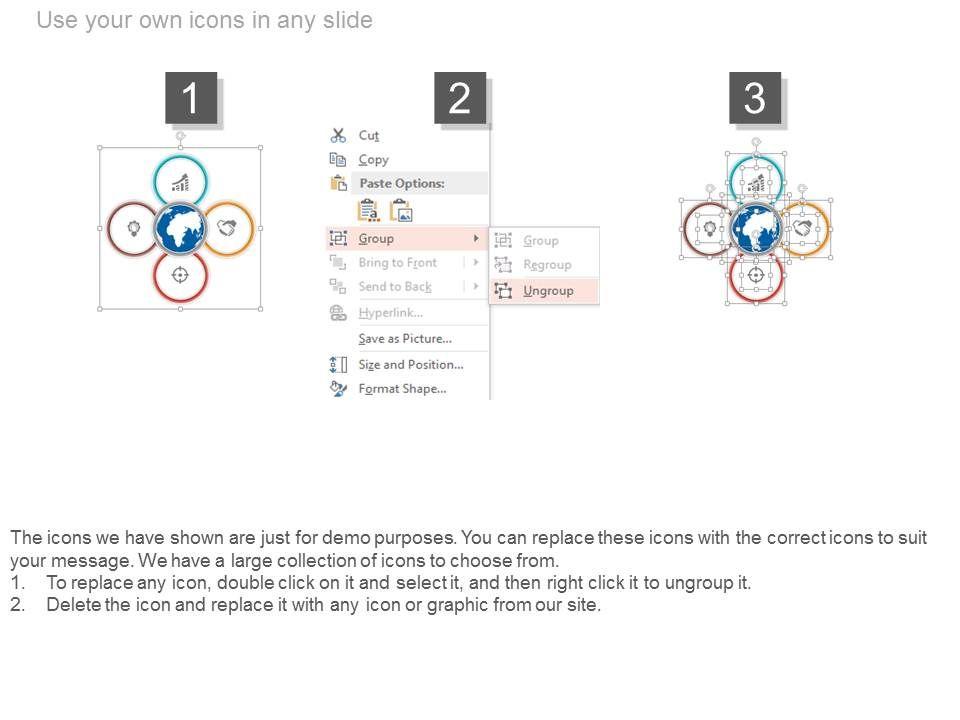 Use your own icons in any slide

1

2

Cut
Copy
Paste Options:
Group
Bring to Front
Send to Back
Hyperlink...
Save as Picture...
Size and Position...
Format Shape...

Group
Regroup
Ungroup

3

The icons we have shown are just for demo purposes. You can replace these icons with the correct icons to suit your message. We have a large collection of icons to choose from.
1. To replace any icon, double click on it and select it, and then right click it to ungroup it.
2. Delete the icon and replace it with any icon or graphic from our site.