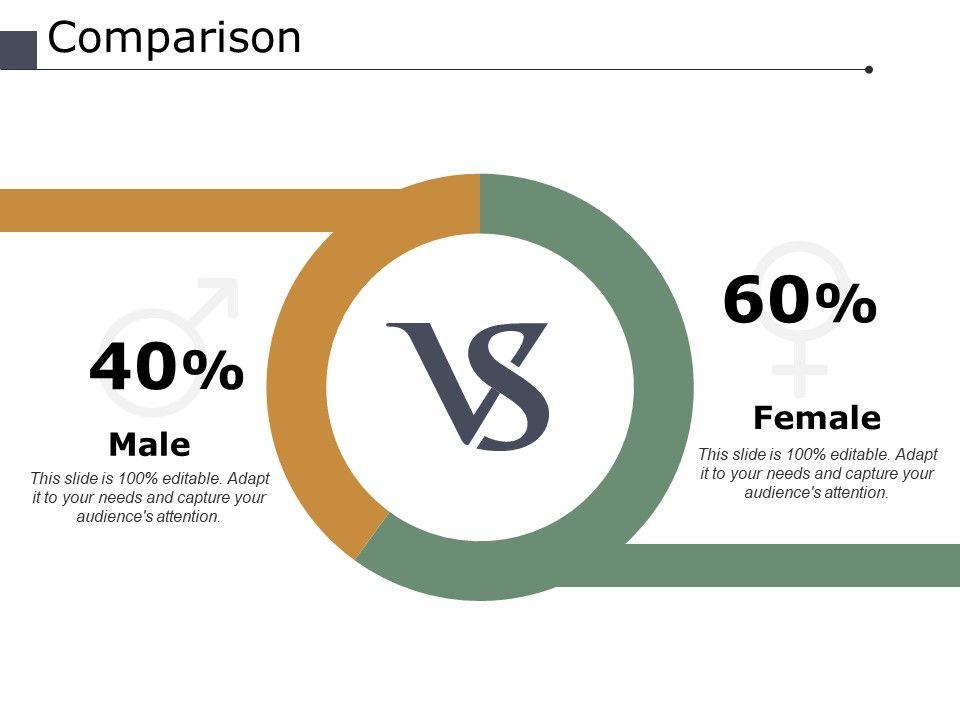 Comparison

40%

Male

This slide is 100% editable. Adapt it to your needs and capture your audience's attention.

VS

60%

Female

This slide is 100% editable. Adapt it to your needs and capture your audience's attention.