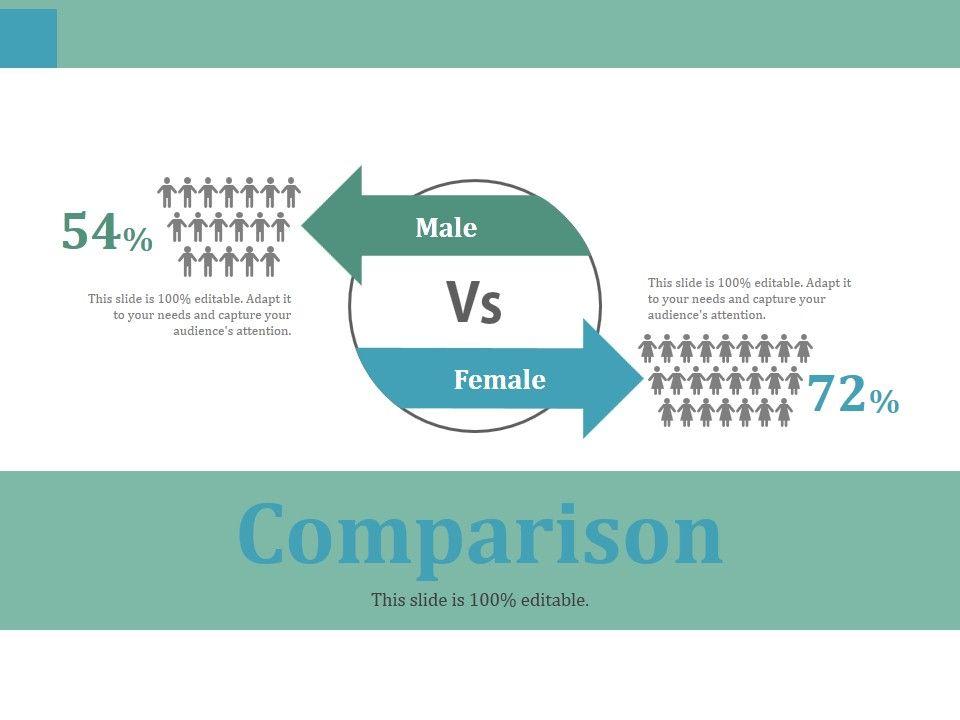 54%

This slide is 100% editable. Adapt it to your needs and capture your audience's attention.

Male

Vs

Female

This slide is 100% editable. Adapt it to your needs and capture your audience's attention.

72%

Comparison

This slide is 100% editable.