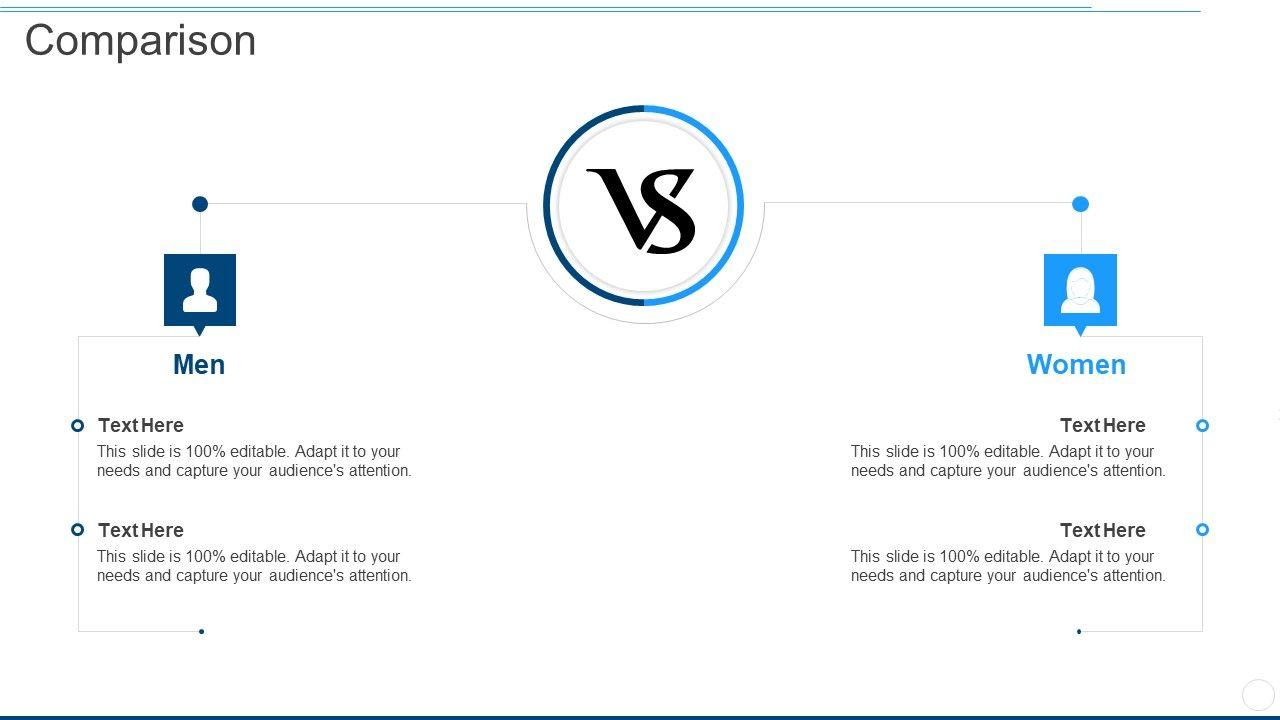 Comparison

VS

Men

Text Here
This slide is 100% editable. Adapt it to your needs and capture your audience's attention.

Text Here
This slide is 100% editable. Adapt it to your needs and capture your audience's attention.

Women

Text Here
This slide is 100% editable. Adapt it to your needs and capture your audience's attention.

Text Here
This slide is 100% editable. Adapt it to your needs and capture your audience's attention.