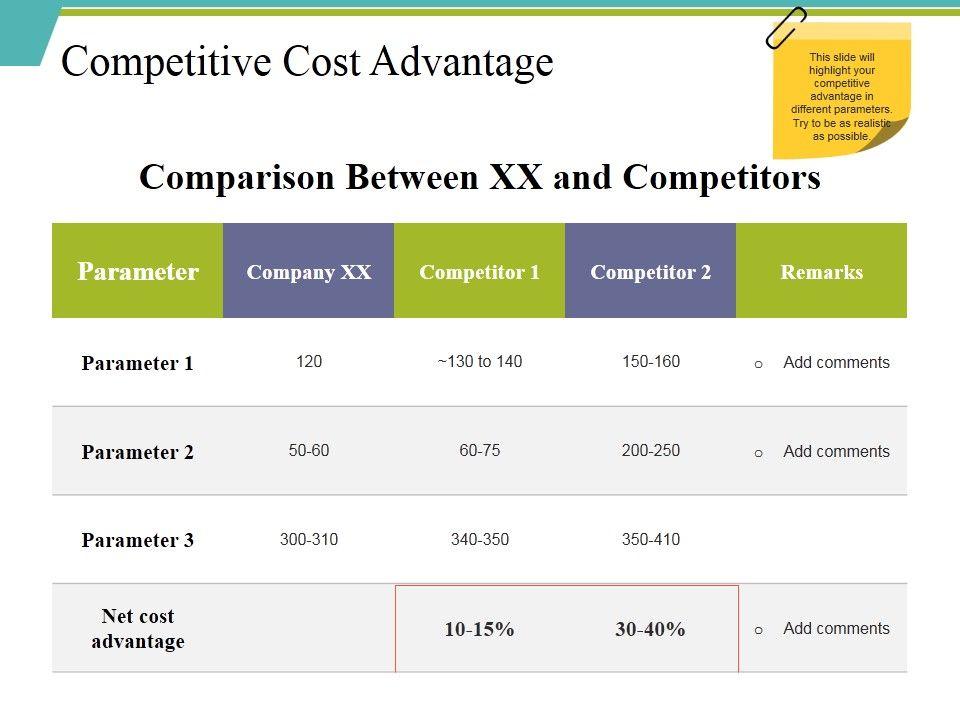 Competitive Cost Advantage

This slide will highlight your competitive advantage in different parameters. Try to be as realistic as possible.

Comparison Between XX and Competitors

| Parameter | Company XX | Competitor 1 | Competitor 2 | Remarks |
|---|---|---|---|---|
| Parameter 1 | 120 | ~130 to 140 | 150-160 | o Add comments |
| Parameter 2 | 50-60 | 60-75 | 200-250 | o Add comments |
| Parameter 3 | 300-310 | 340-350 | 350-410 | |
| Net cost advantage | | 10-15% | 30-40% | o Add comments |