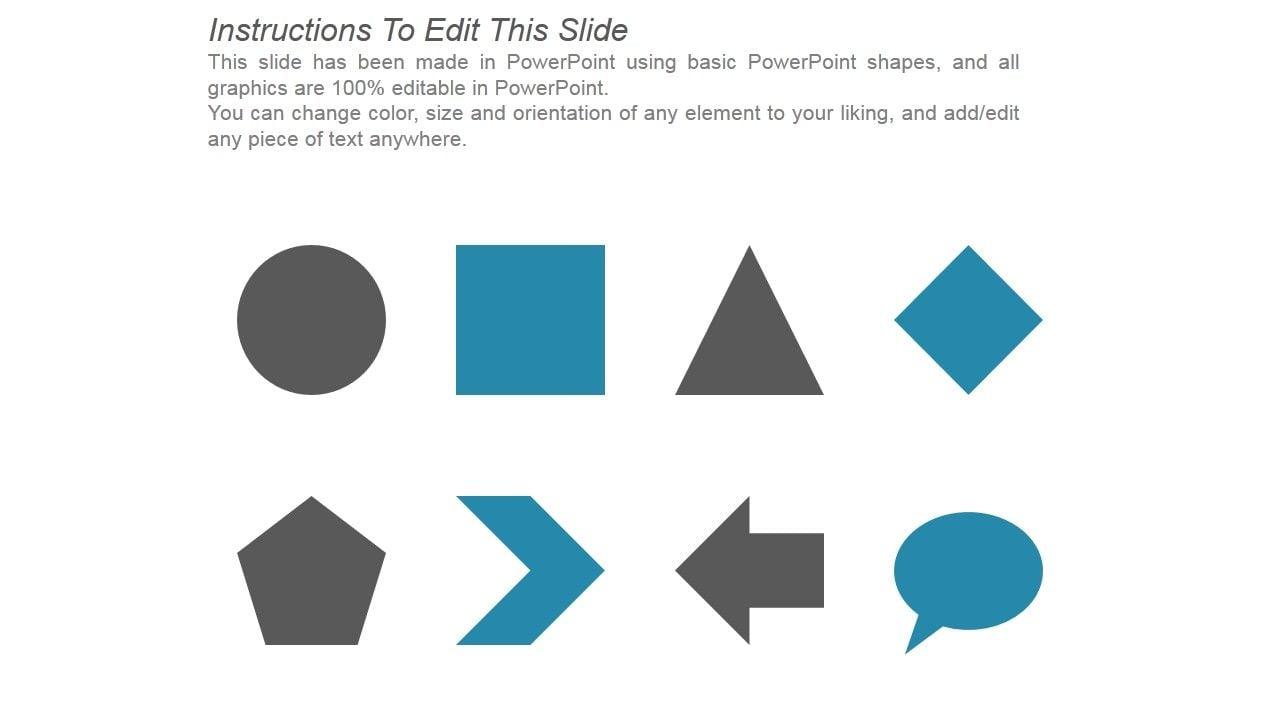 Instructions To Edit This Slide

This slide has been made in PowerPoint using basic PowerPoint shapes, and all graphics are 100% editable in PowerPoint.
You can change color, size and orientation of any element to your liking, and add/edit any piece of text anywhere.