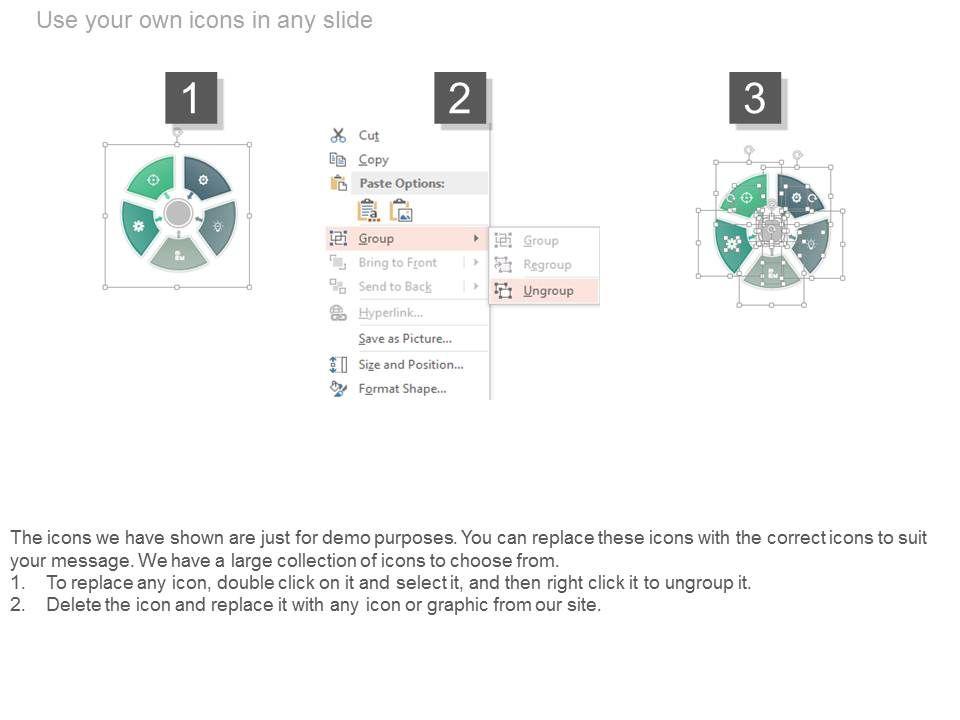 Use your own icons in any slide

1

2

Cut
Copy
Paste Options:
Group
Bring to Front
Send to Back
Hyperlink...
Save as Picture...
Size and Position...
Format Shape...

Group
Regroup
Ungroup

3

The icons we have shown are just for demo purposes. You can replace these icons with the correct icons to suit your message. We have a large collection of icons to choose from.
1. To replace any icon, double click on it and select it, and then right click it to ungroup it.
2. Delete the icon and replace it with any icon or graphic from our site.