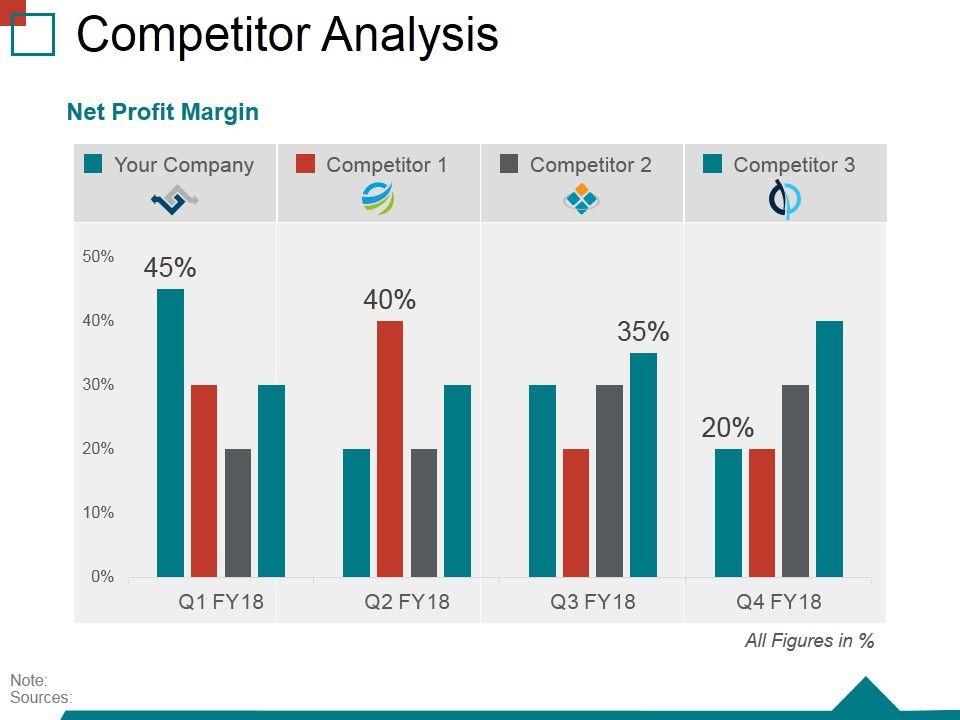 Competitor Analysis

Net Profit Margin

Your Company
Competitor 1
Competitor 2
Competitor 3

50%
40%
30%
20%
10%
0%

45%
40%
35%
20%

Q1 FY18
Q2 FY18
Q3 FY18
Q4 FY18

All Figures in %

Note:
Sources: