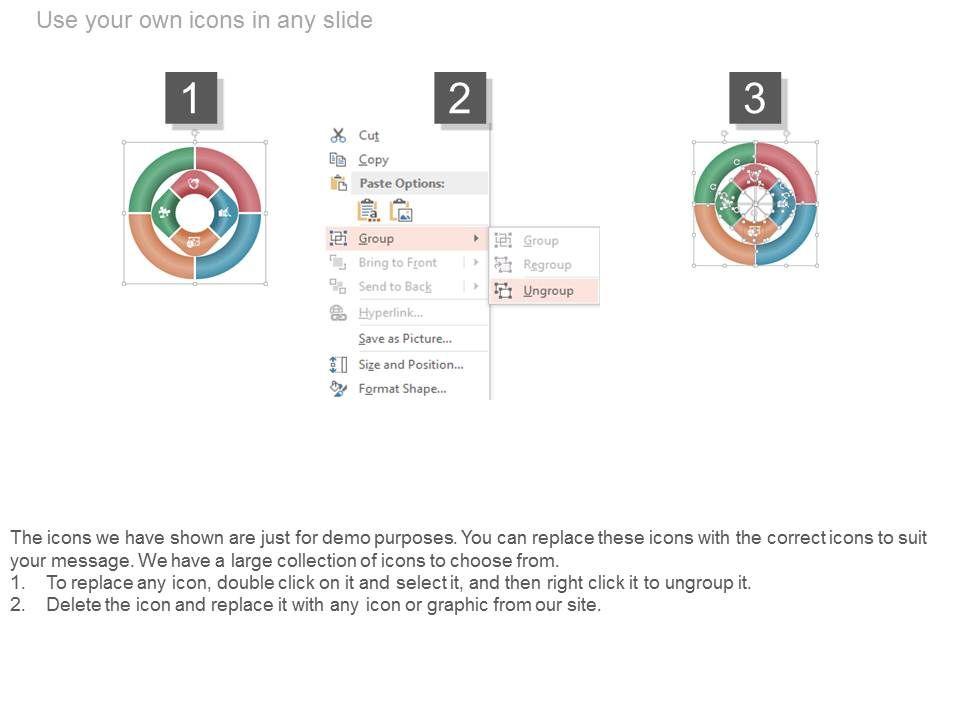 Use your own icons in any slide

1

2

3

Cut
Copy
Paste Options:
Group
Bring to Front
Send to Back
Hyperlink...
Save as Picture...
Size and Position...
Format Shape...

Group
Regroup
Ungroup

The icons we have shown are just for demo purposes. You can replace these icons with the correct icons to suit your message. We have a large collection of icons to choose from.
1. To replace any icon, double click on it and select it, and then right click it to ungroup it.
2. Delete the icon and replace it with any icon or graphic from our site.