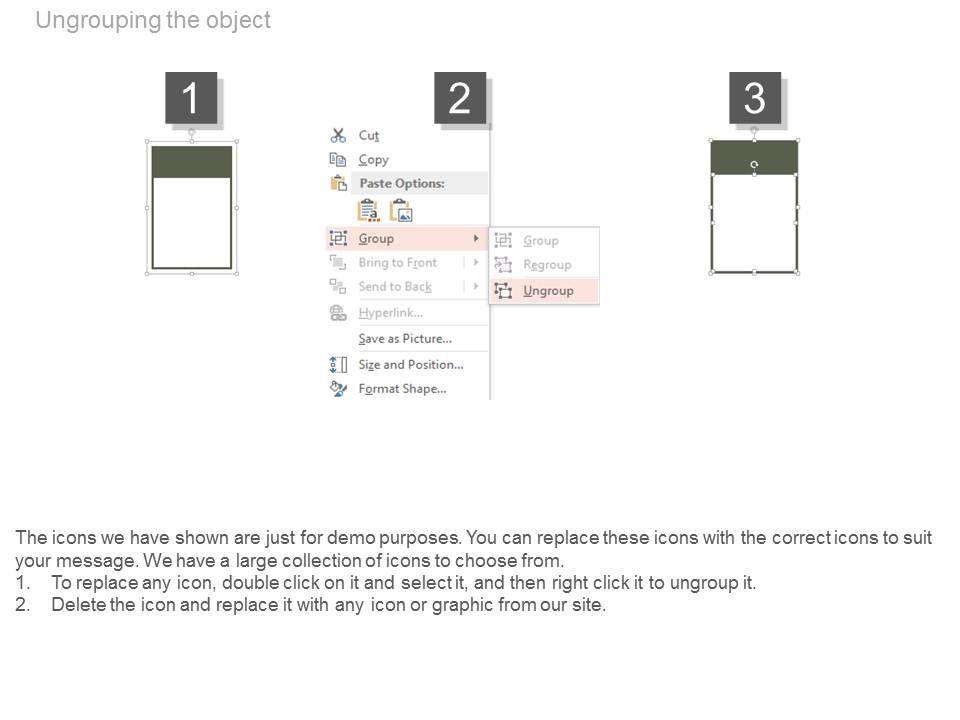 Ungrouping the object

1

2

Cut
Copy
Paste Options:
Group
Bring to Front
Send to Back
Hyperlink...
Save as Picture...
Size and Position...
Format Shape...

Group
Regroup
Ungroup

3

The icons we have shown are just for demo purposes. You can replace these icons with the correct icons to suit your message. We have a large collection of icons to choose from.
1. To replace any icon, double click on it and select it, and then right click it to ungroup it.
2. Delete the icon and replace it with any icon or graphic from our site.