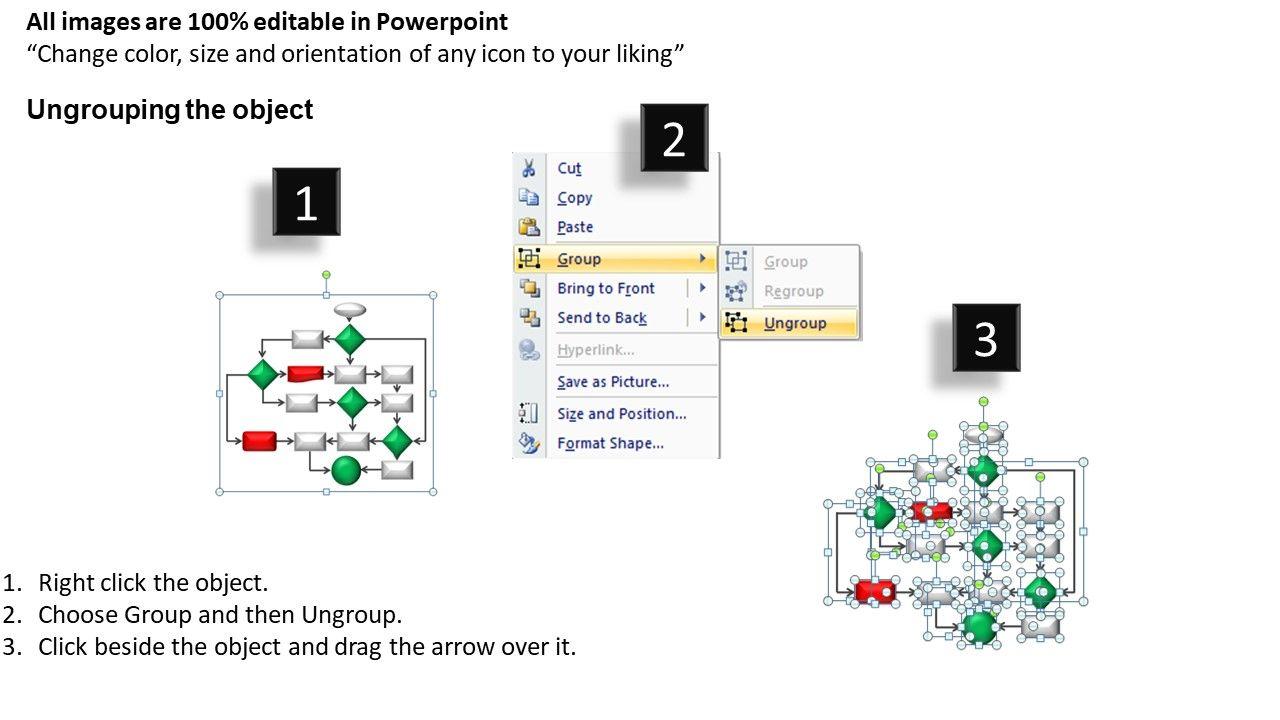 All images are 100% editable in Powerpoint
“Change color, size and orientation of any icon to your liking”

Ungrouping the object

1

2

Cut
Copy
Paste
Group
Bring to Front
Send to Back
Hyperlink...
Save as Picture...
Size and Position...
Format Shape...

Group
Regroup
Ungroup

3

1. Right click the object.
2. Choose Group and then Ungroup.
3. Click beside the object and drag the arrow over it.