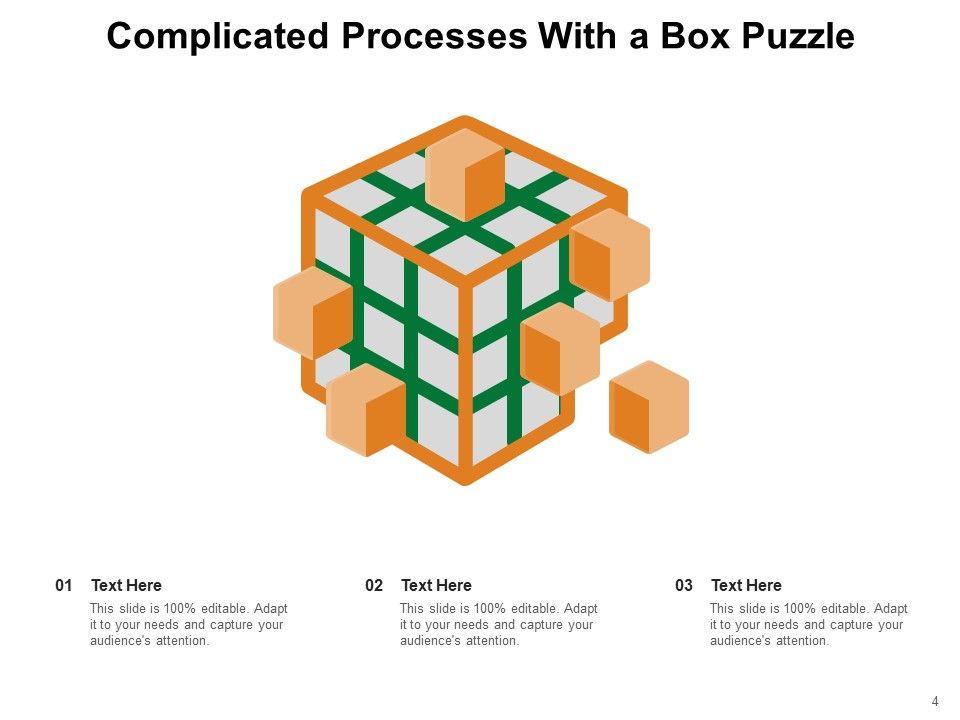 Complicated Processes With a Box Puzzle

01 Text Here
This slide is 100% editable. Adapt it to your needs and capture your audience's attention.

02 Text Here
This slide is 100% editable. Adapt it to your needs and capture your audience's attention.

03 Text Here
This slide is 100% editable. Adapt it to your needs and capture your audience's attention.

4