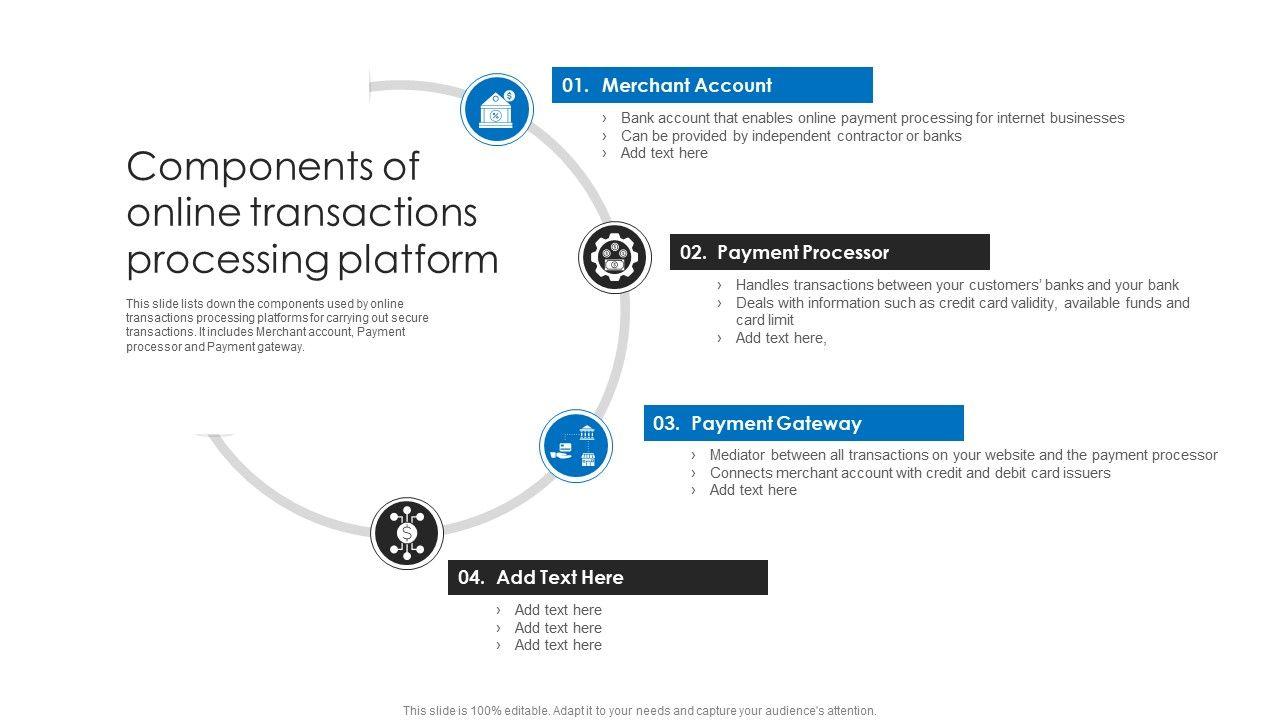 Components of online transactions processing platform

This slide lists down the components used by online transactions processing platforms for carrying out secure transactions. It includes Merchant account, Payment processor and Payment gateway.

01. Merchant Account

› Bank account that enables online payment processing for internet businesses
› Can be provided by independent contractor or banks
› Add text here

02. Payment Processor

› Handles transactions between your customers' banks and your bank
› Deals with information such as credit card validity, available funds and card limit
› Add text here,

03. Payment Gateway

› Mediator between all transactions on your website and the payment processor
› Connects merchant account with credit and debit card issuers
› Add text here

04. Add Text Here

› Add text here
› Add text here
› Add text here

This slide is 100% editable. Adapt it to your needs and capture your audience's attention.