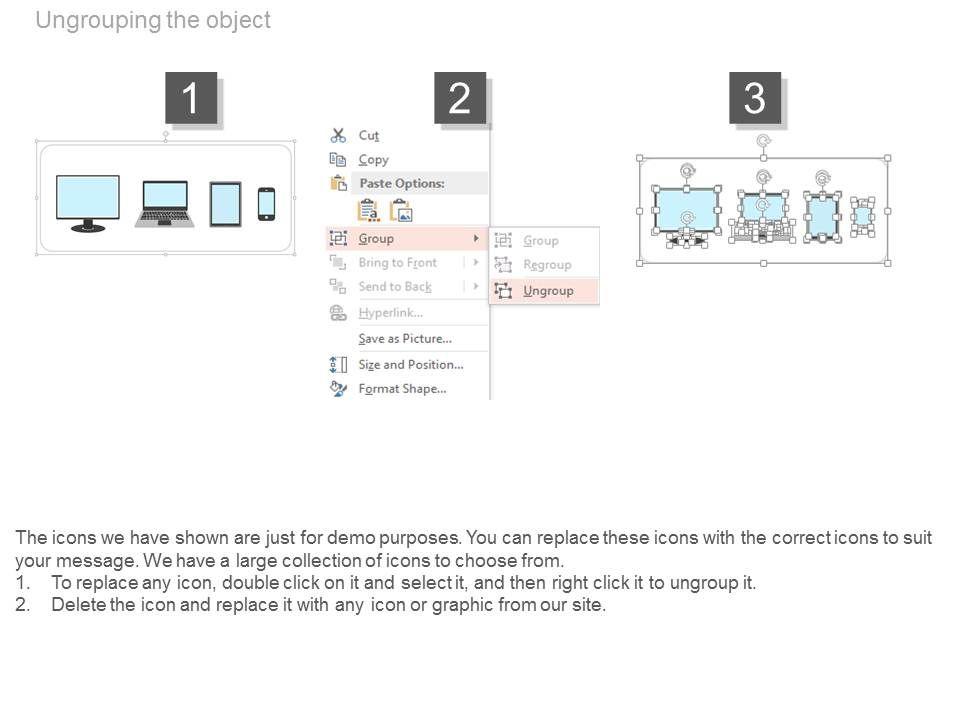 Ungrouping the object

1

2

Cut
Copy
Paste Options:
Group
Bring to Front
Send to Back
Hyperlink...
Save as Picture...
Size and Position...
Format Shape...

Group
Regroup
Ungroup

3

The icons we have shown are just for demo purposes. You can replace these icons with the correct icons to suit your message. We have a large collection of icons to choose from.
1. To replace any icon, double click on it and select it, and then right click it to ungroup it.
2. Delete the icon and replace it with any icon or graphic from our site.