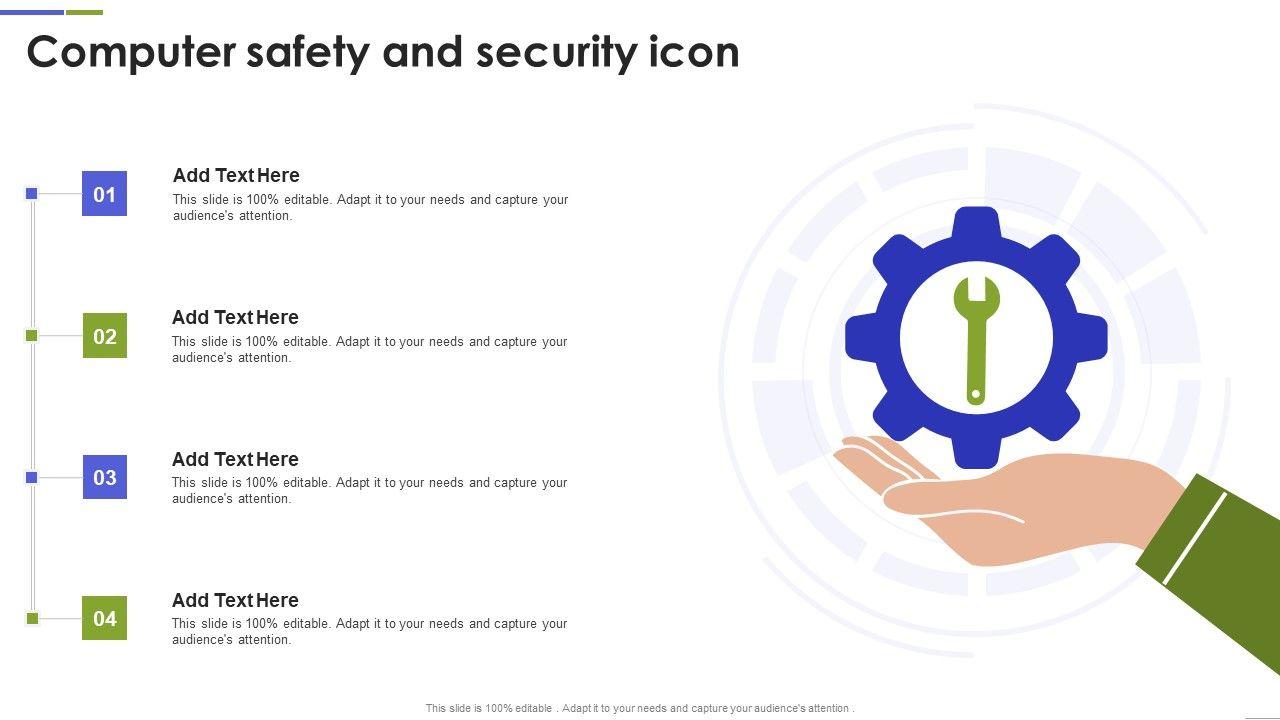 Computer safety and security icon

01

Add Text Here

This slide is 100% editable. Adapt it to your needs and capture your audience's attention.

02

Add Text Here

This slide is 100% editable. Adapt it to your needs and capture your audience's attention.

03

Add Text Here

This slide is 100% editable. Adapt it to your needs and capture your audience's attention.

04

Add Text Here

This slide is 100% editable. Adapt it to your needs and capture your audience's attention.

This slide is 100% editable . Adapt it to your needs and capture your audience's attention .