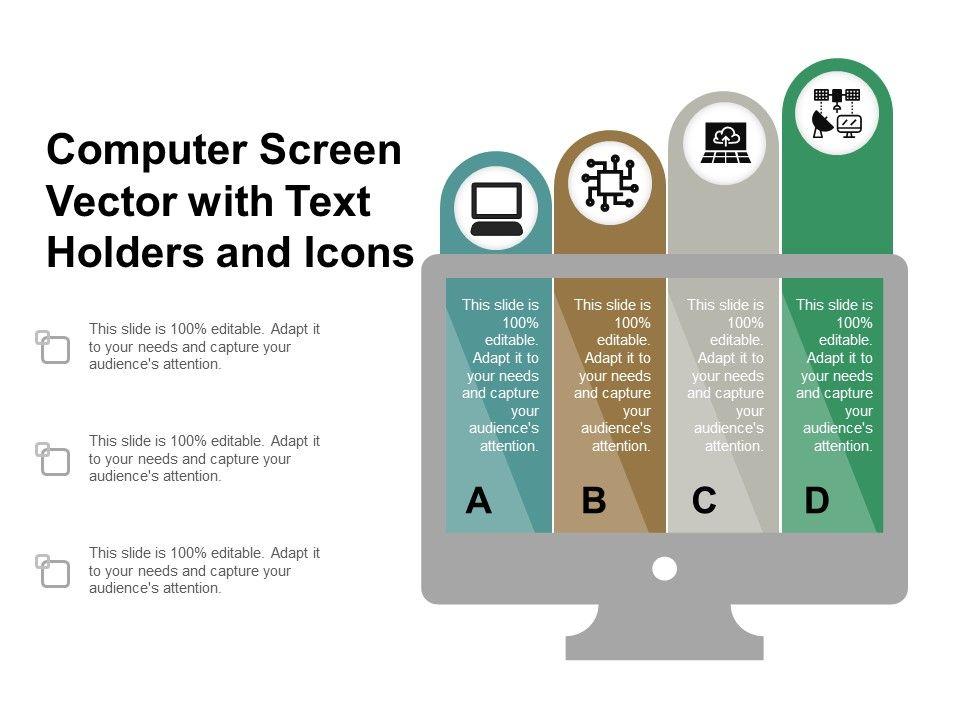 Computer Screen Vector with Text Holders and Icons

This slide is 100% editable. Adapt it to your needs and capture your audience's attention.

This slide is 100% editable. Adapt it to your needs and capture your audience's attention.

This slide is 100% editable. Adapt it to your needs and capture your audience's attention.

This slide is 100% editable. Adapt it to your needs and capture your audience's attention.

A

This slide is 100% editable. Adapt it to your needs and capture your audience's attention.

B

This slide is 100% editable. Adapt it to your needs and capture your audience's attention.

C

This slide is 100% editable. Adapt it to your needs and capture your audience's attention.

D